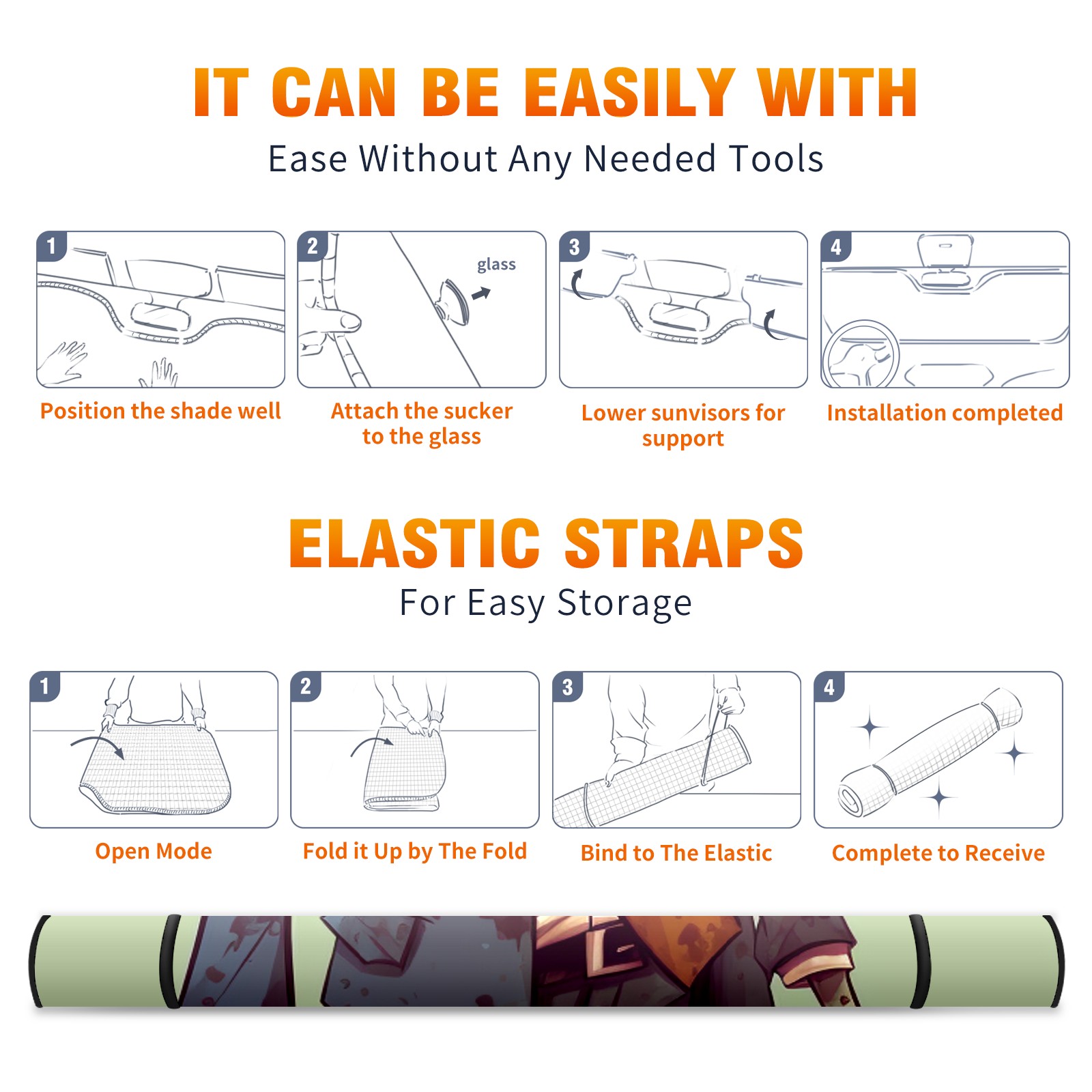 IT CAN BE EASILY WITH
Ease Without Any Needed Tools

1
Position the shade well

2
glass
Attach the sucker to the glass

3
Lower sunvisors for support

4
Installation completed

ELASTIC STRAPS
For Easy Storage

1
Open Mode

2
Fold it Up by The Fold

3
Bind to The Elastic

4
Complete to Receive