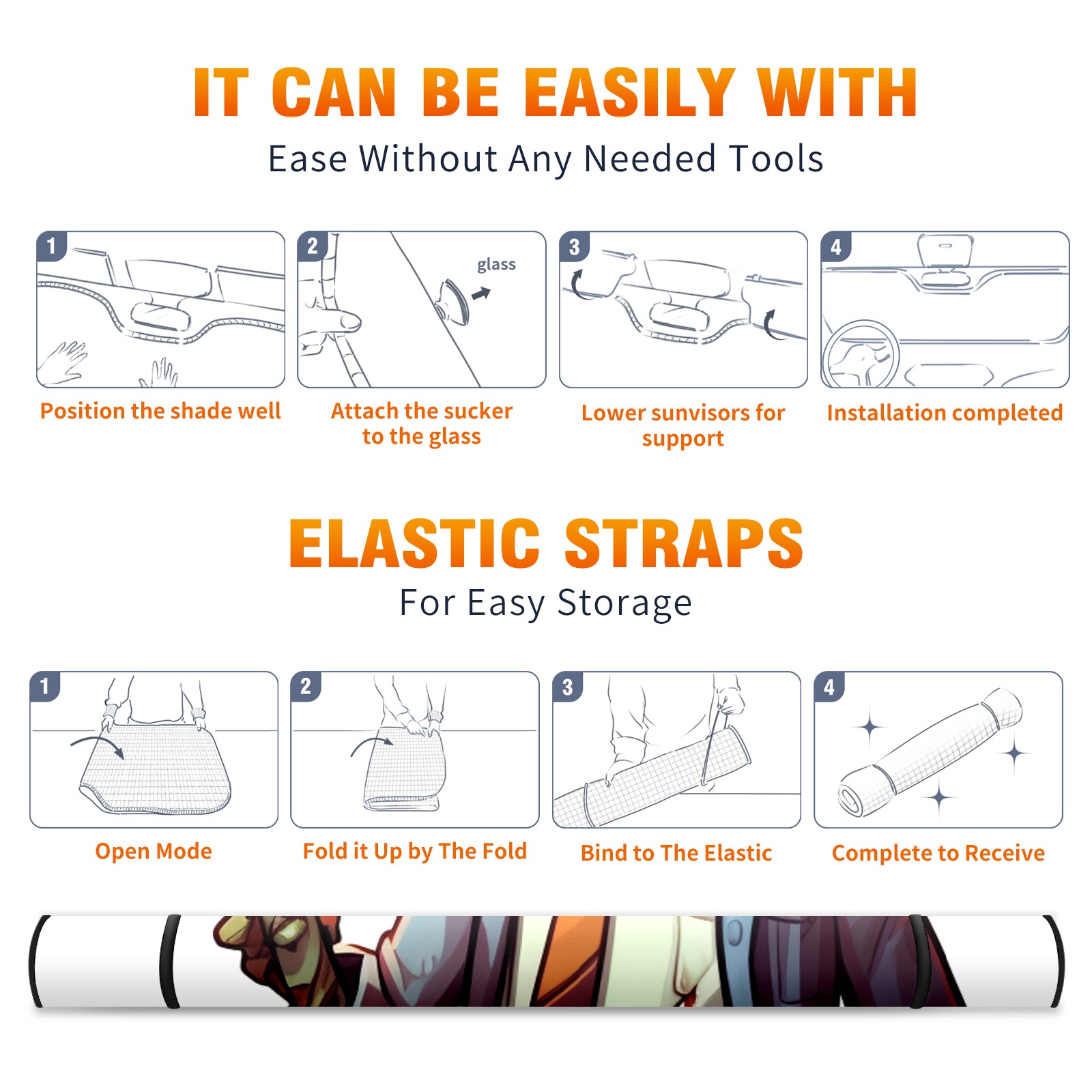 IT CAN BE EASILY WITH
Ease Without Any Needed Tools

1
Position the shade well

2
glass
Attach the sucker to the glass

3
Lower sunvisors for support

4
Installation completed

ELASTIC STRAPS
For Easy Storage

1
Open Mode

2
Fold it Up by The Fold

3
Bind to The Elastic

4
Complete to Receive