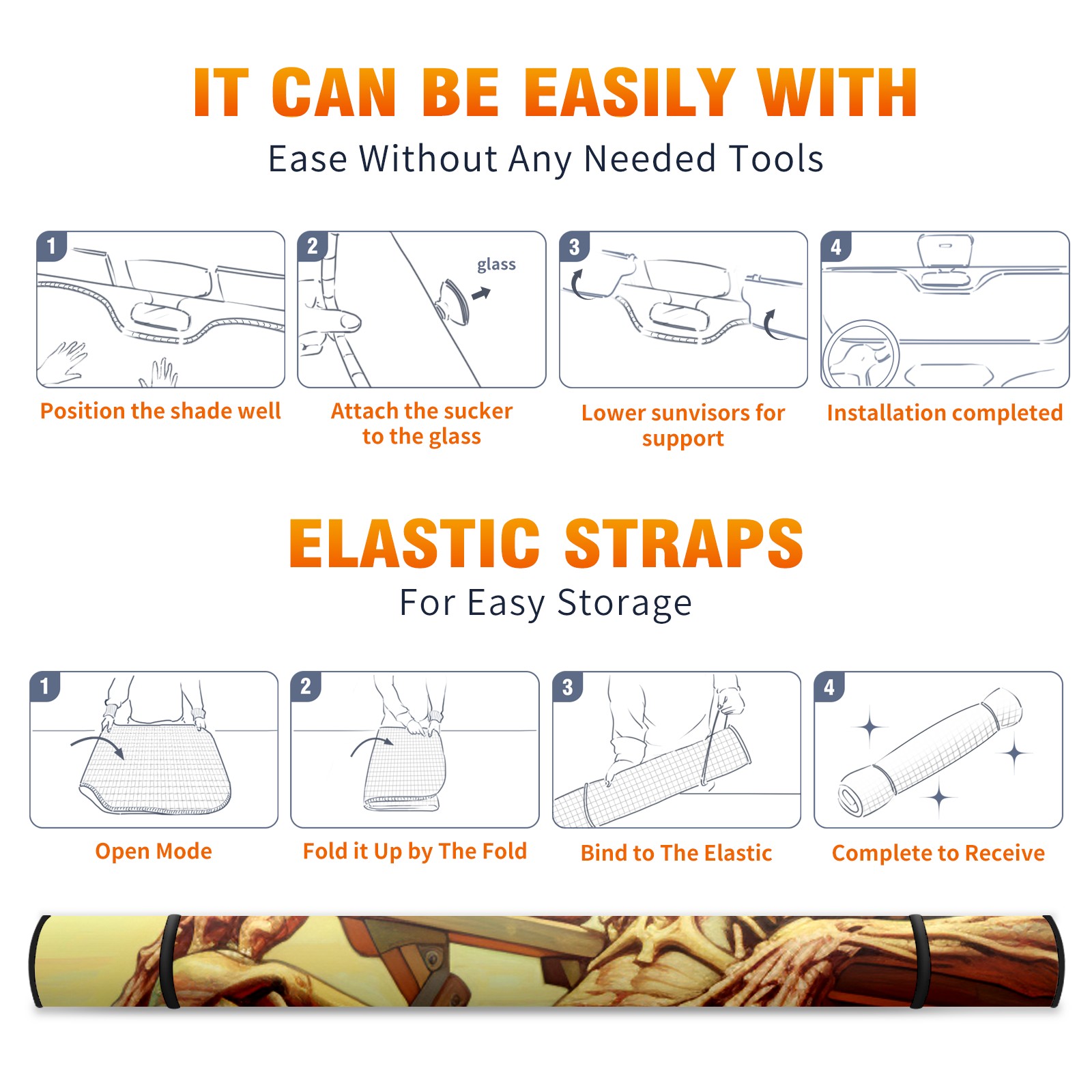 IT CAN BE EASILY WITH

Ease Without Any Needed Tools

1

Position the shade well

2

glass

Attach the sucker to the glass

3

Lower sunvisors for support

4

Installation completed

ELASTIC STRAPS

For Easy Storage

1

Open Mode

2

Fold it Up by The Fold

3

Bind to The Elastic

4

Complete to Receive