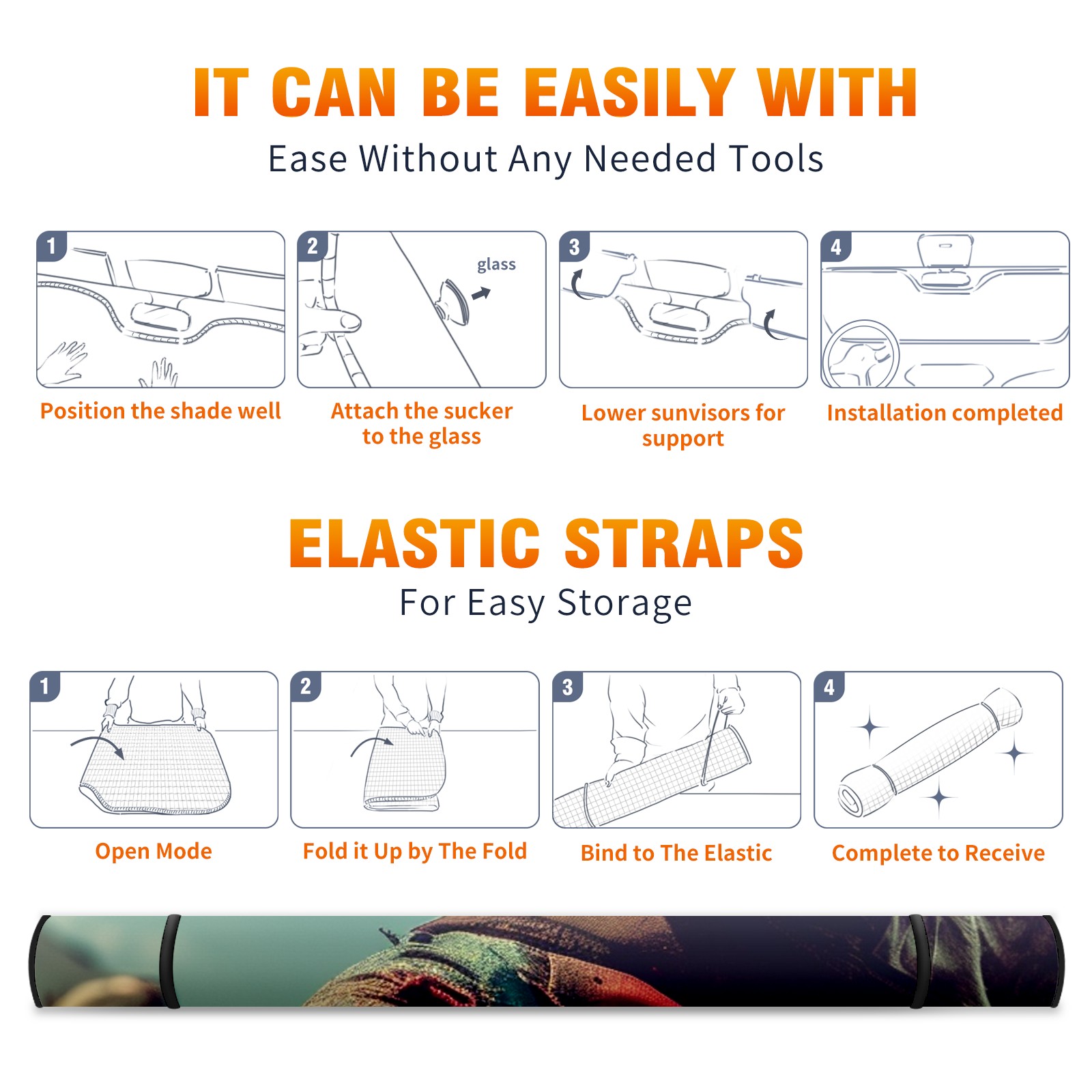 IT CAN BE EASILY WITH
Ease Without Any Needed Tools

1
Position the shade well

2
glass
Attach the sucker to the glass

3
Lower sunvisors for support

4
Installation completed

ELASTIC STRAPS
For Easy Storage

1
Open Mode

2
Fold it Up by The Fold

3
Bind to The Elastic

4
Complete to Receive