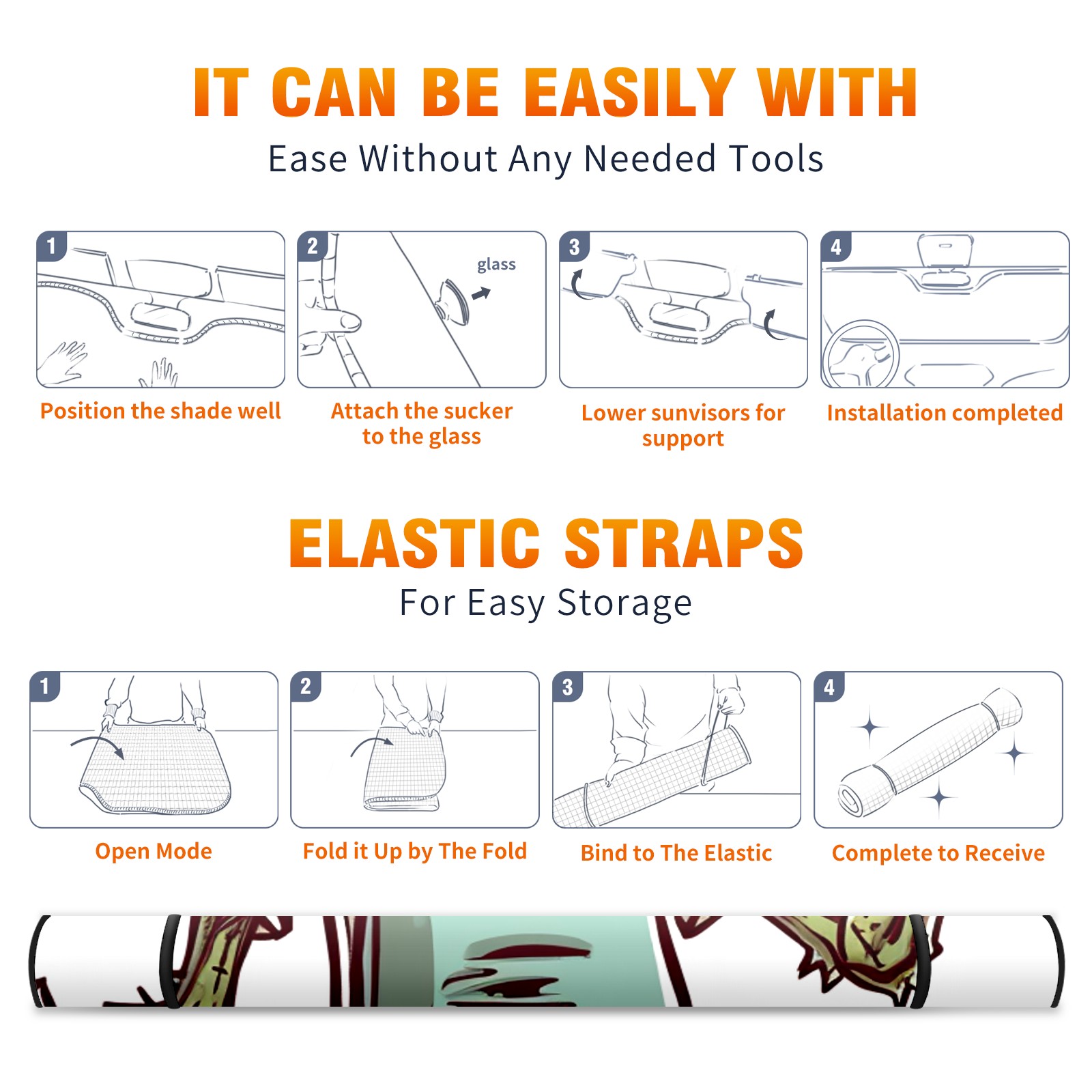 IT CAN BE EASILY WITH
Ease Without Any Needed Tools

1
Position the shade well

2
glass
Attach the sucker to the glass

3
Lower sunvisors for support

4
Installation completed

ELASTIC STRAPS
For Easy Storage

1
Open Mode

2
Fold it Up by The Fold

3
Bind to The Elastic

4
Complete to Receive