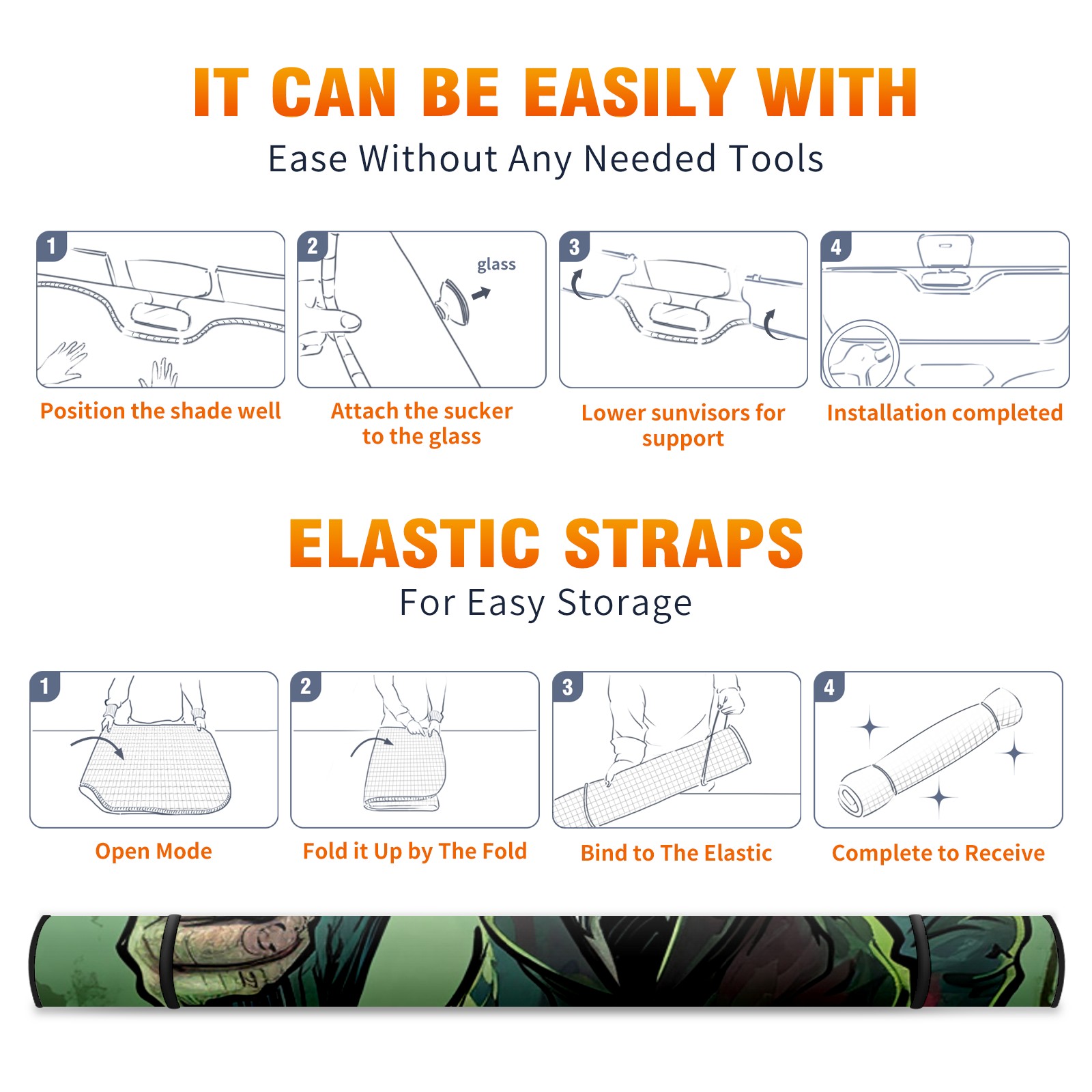 IT CAN BE EASILY WITH
Ease Without Any Needed Tools

1
Position the shade well

2
glass
Attach the sucker to the glass

3
Lower sunvisors for support

4
Installation completed

ELASTIC STRAPS
For Easy Storage

1
Open Mode

2
Fold it Up by The Fold

3
Bind to The Elastic

4
Complete to Receive