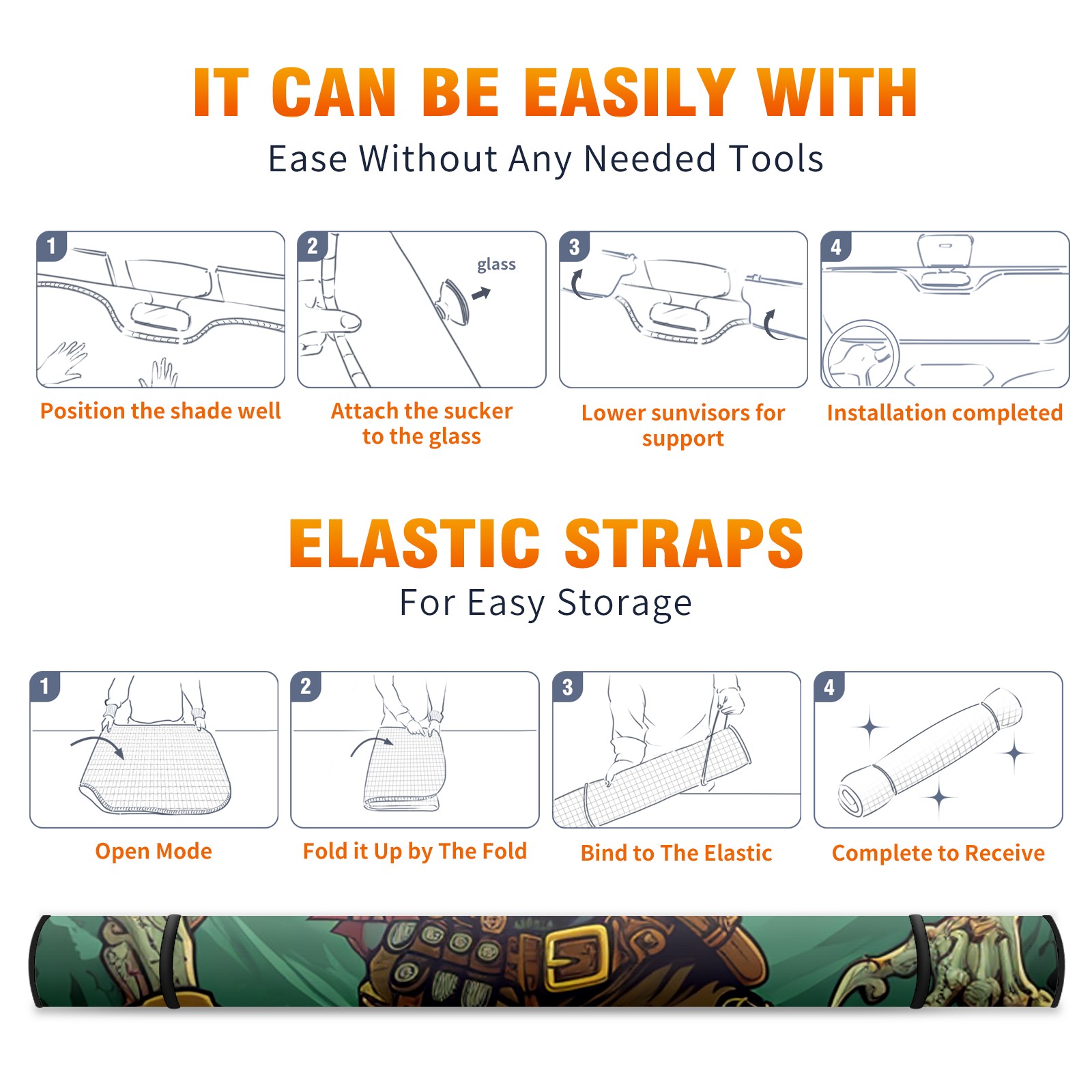 IT CAN BE EASILY WITH
Ease Without Any Needed Tools

1
Position the shade well

2
glass
Attach the sucker to the glass

3
Lower sunvisors for support

4
Installation completed

ELASTIC STRAPS
For Easy Storage

1
Open Mode

2
Fold it Up by The Fold

3
Bind to The Elastic

4
Complete to Receive