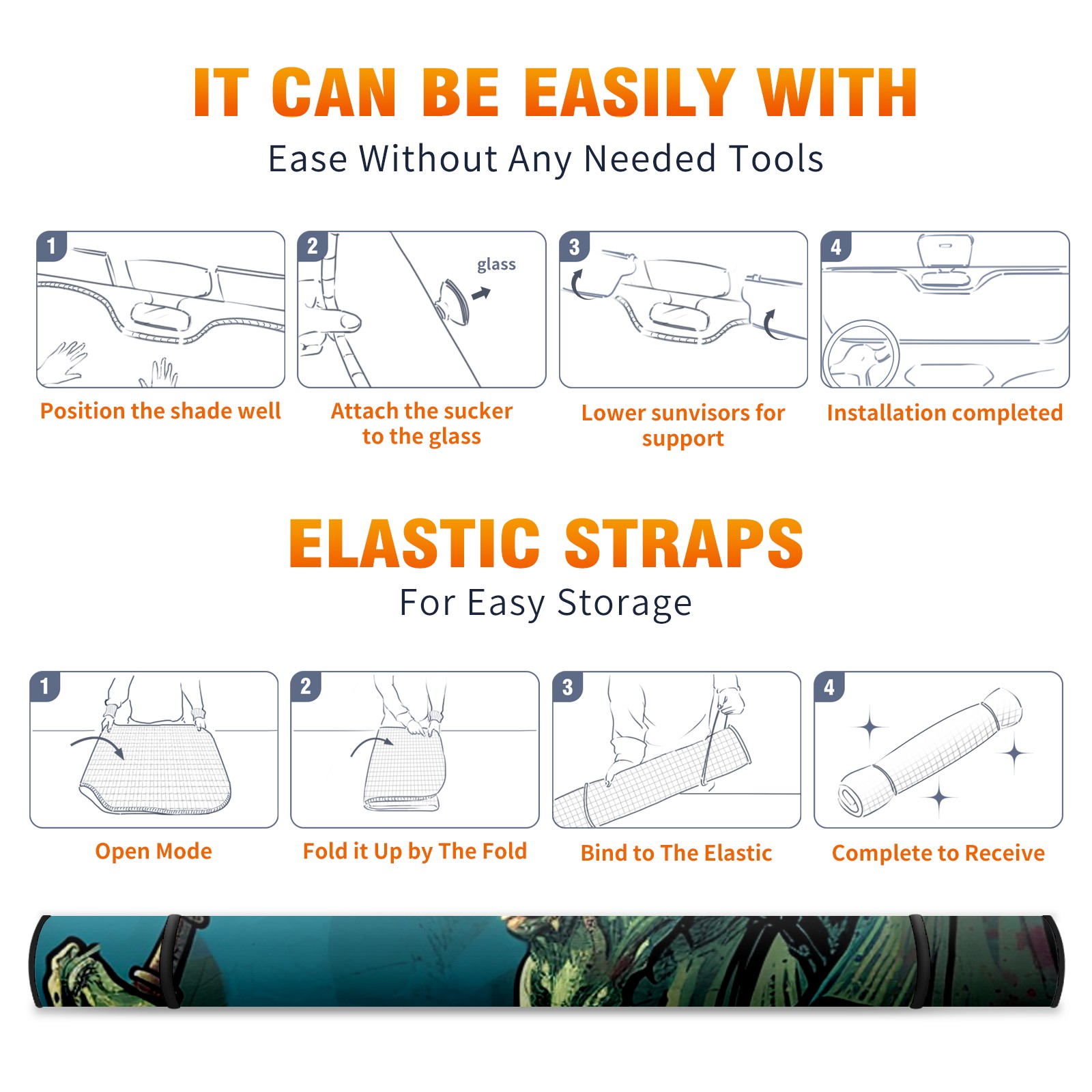 IT CAN BE EASILY WITH
Ease Without Any Needed Tools

1
Position the shade well

2
glass
Attach the sucker to the glass

3
Lower sunvisors for support

4
Installation completed

ELASTIC STRAPS
For Easy Storage

1
Open Mode

2
Fold it Up by The Fold

3
Bind to The Elastic

4
Complete to Receive