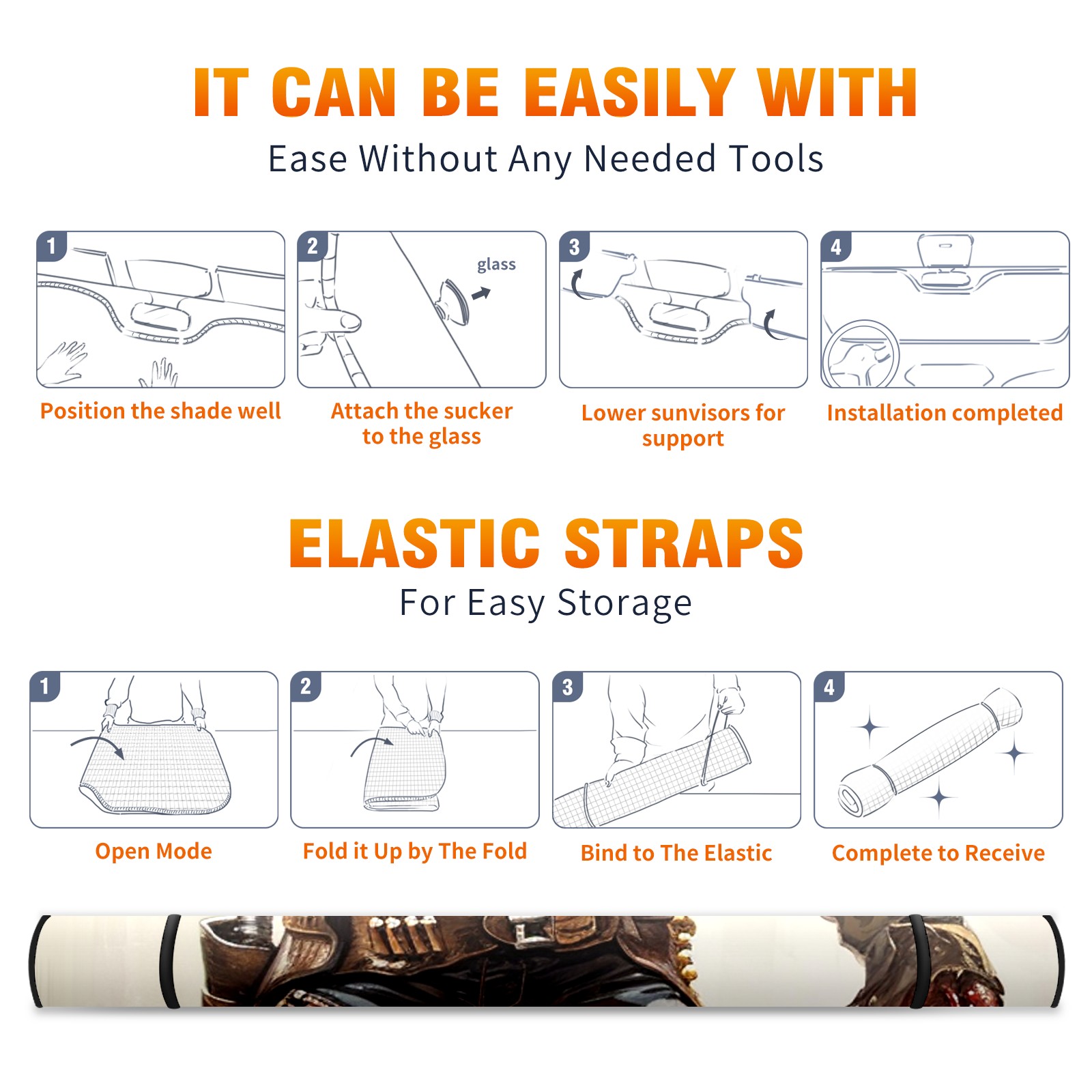 IT CAN BE EASILY WITH

Ease Without Any Needed Tools

1

Position the shade well

2

glass

Attach the sucker to the glass

3

Lower sunvisors for support

4

Installation completed

ELASTIC STRAPS

For Easy Storage

1

Open Mode

2

Fold it Up by The Fold

3

Bind to The Elastic

4

Complete to Receive