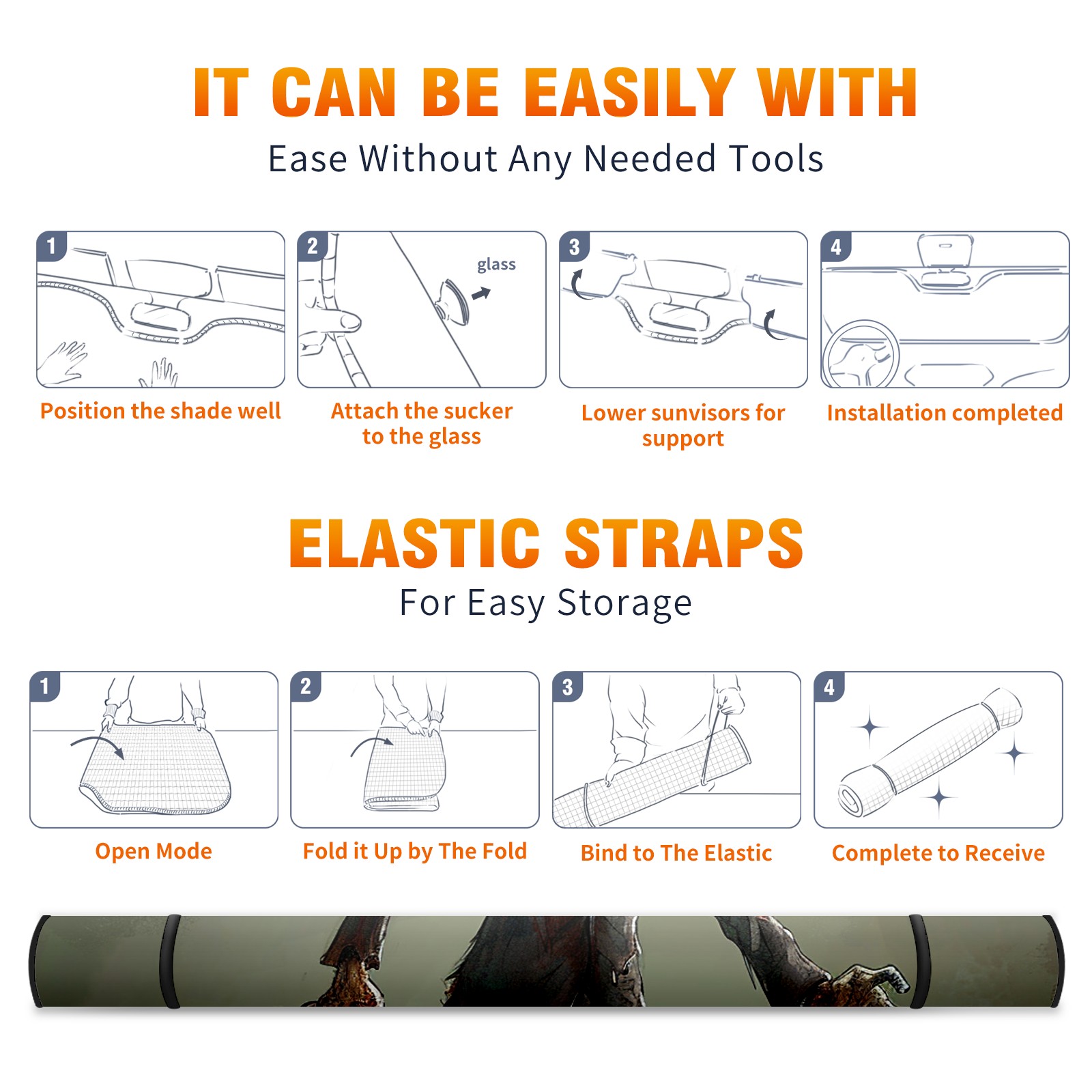 IT CAN BE EASILY WITH

Ease Without Any Needed Tools

1

Position the shade well

2

glass

Attach the sucker to the glass

3

Lower sunvisors for support

4

Installation completed

ELASTIC STRAPS

For Easy Storage

1

Open Mode

2

Fold it Up by The Fold

3

Bind to The Elastic

4

Complete to Receive