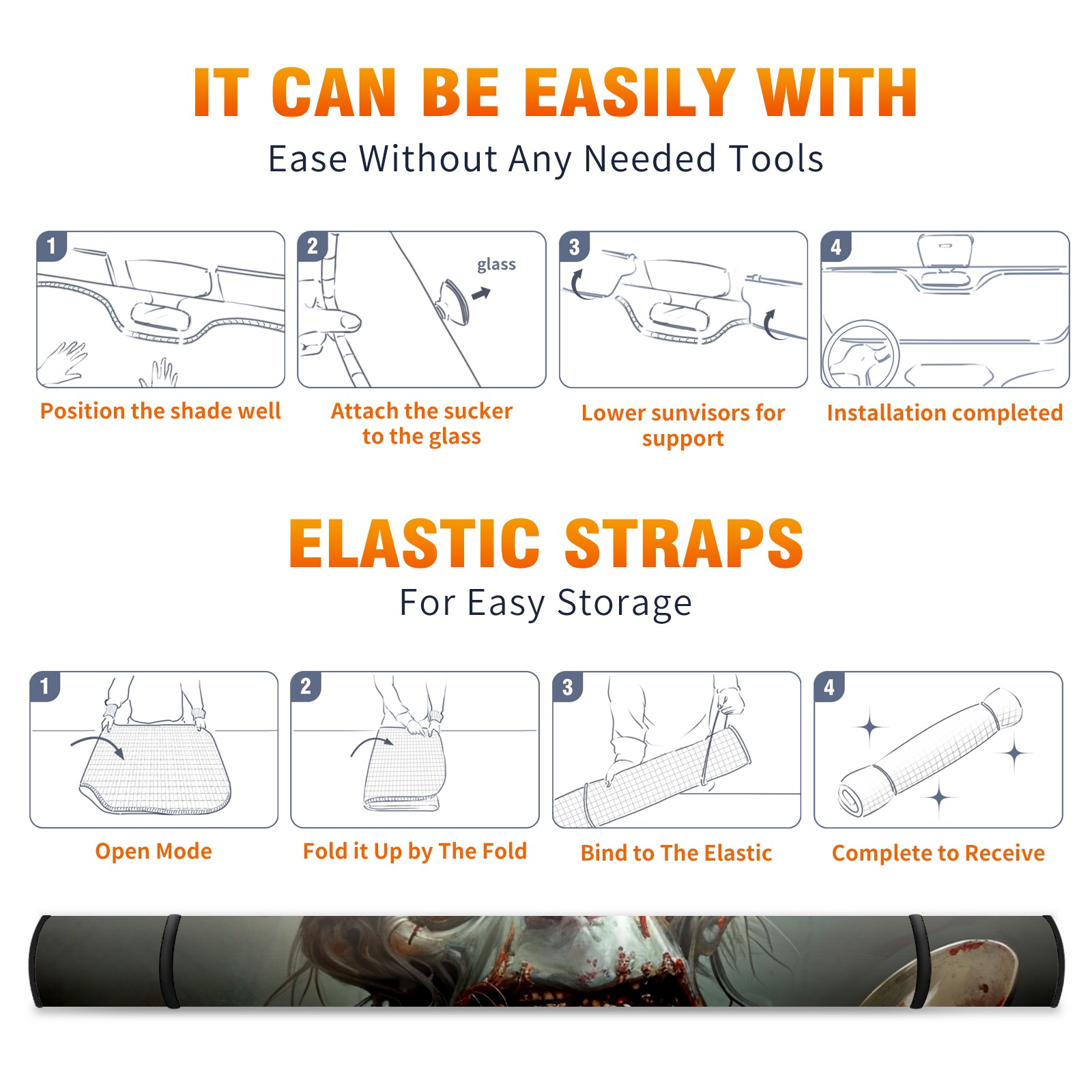 IT CAN BE EASILY WITH
Ease Without Any Needed Tools

1
Position the shade well

2
glass
Attach the sucker to the glass

3
Lower sunvisors for support

4
Installation completed

ELASTIC STRAPS
For Easy Storage

1
Open Mode

2
Fold it Up by The Fold

3
Bind to The Elastic

4
Complete to Receive