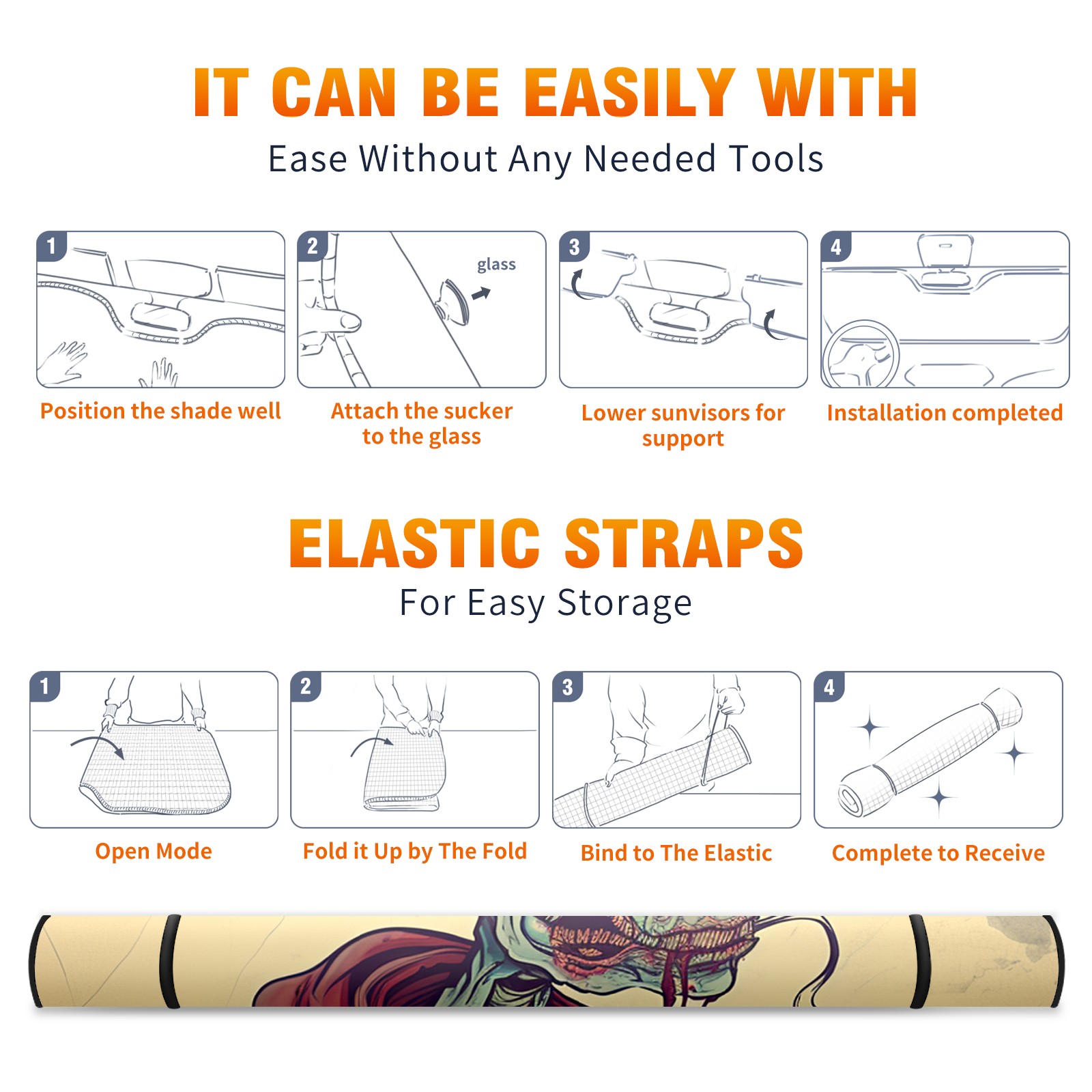 IT CAN BE EASILY WITH
Ease Without Any Needed Tools

1
Position the shade well

2
glass
Attach the sucker to the glass

3
Lower sunvisors for support

4
Installation completed

ELASTIC STRAPS
For Easy Storage

1
Open Mode

2
Fold it Up by The Fold

3
Bind to The Elastic

4
Complete to Receive