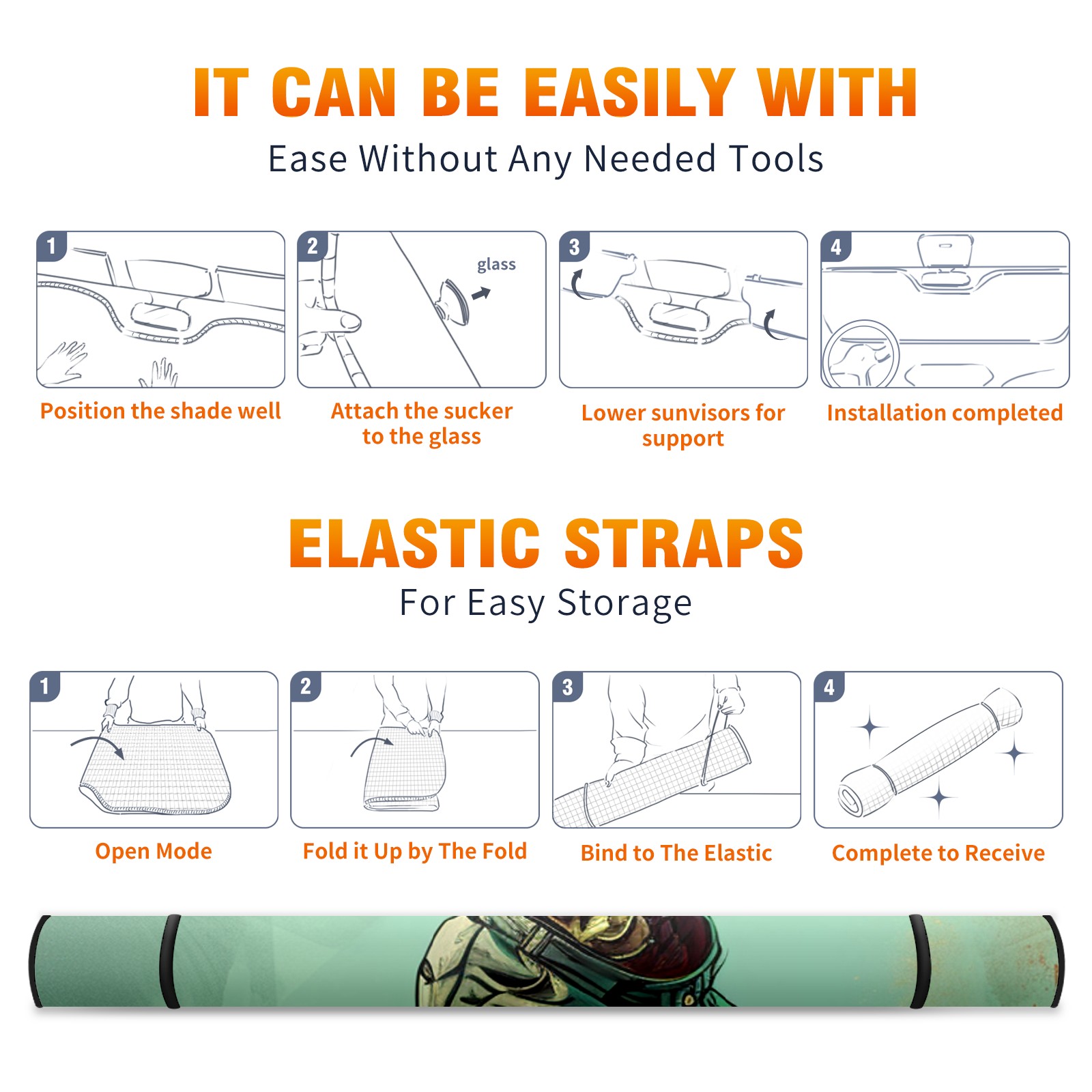 IT CAN BE EASILY WITH
Ease Without Any Needed Tools

1
Position the shade well

2
glass
Attach the sucker to the glass

3
Lower sunvisors for support

4
Installation completed

ELASTIC STRAPS
For Easy Storage

1
Open Mode

2
Fold it Up by The Fold

3
Bind to The Elastic

4
Complete to Receive