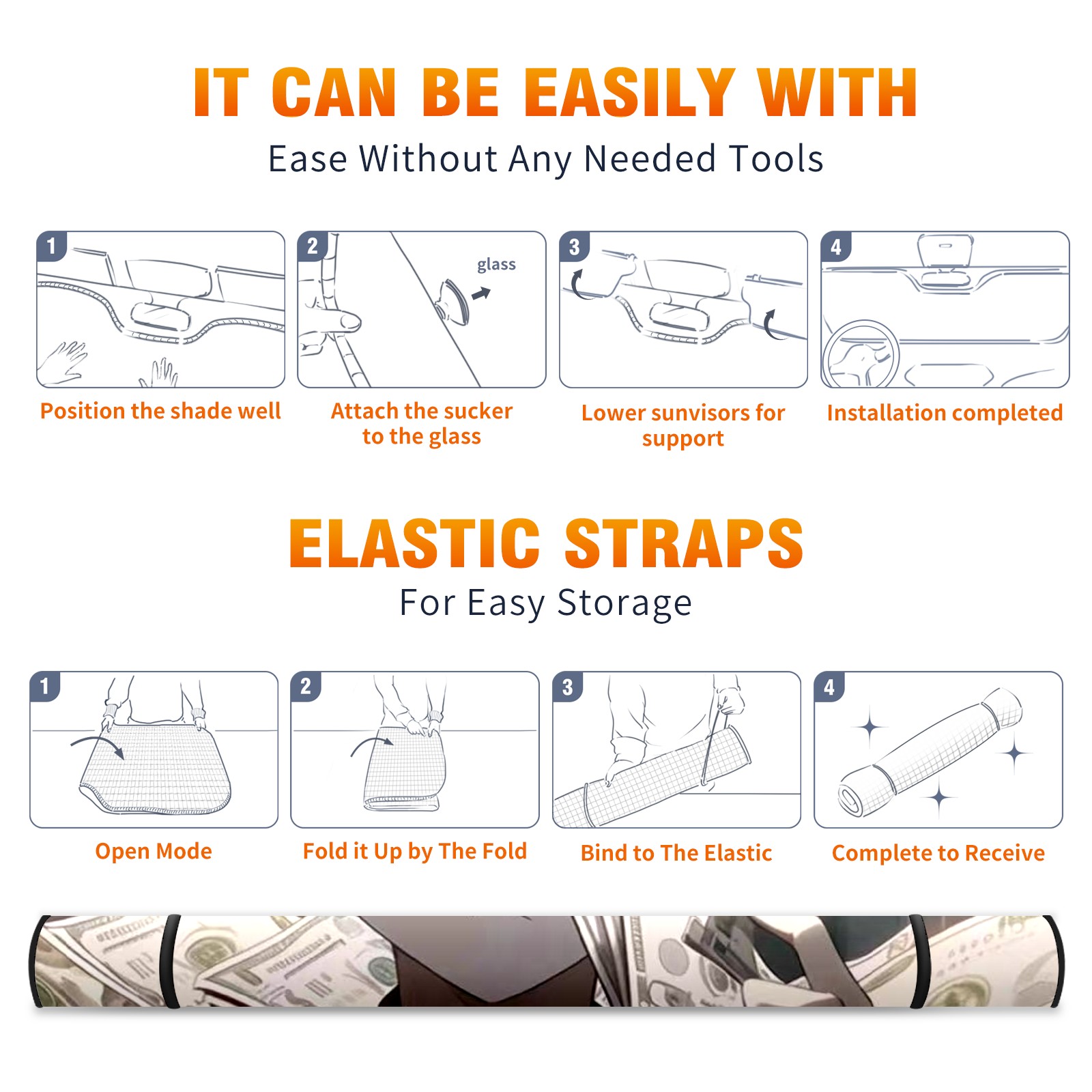 IT CAN BE EASILY WITH
Ease Without Any Needed Tools

1
Position the shade well

2
glass
Attach the sucker to the glass

3
Lower sunvisors for support

4
Installation completed

ELASTIC STRAPS
For Easy Storage

1
Open Mode

2
Fold it Up by The Fold

3
Bind to The Elastic

4
Complete to Receive