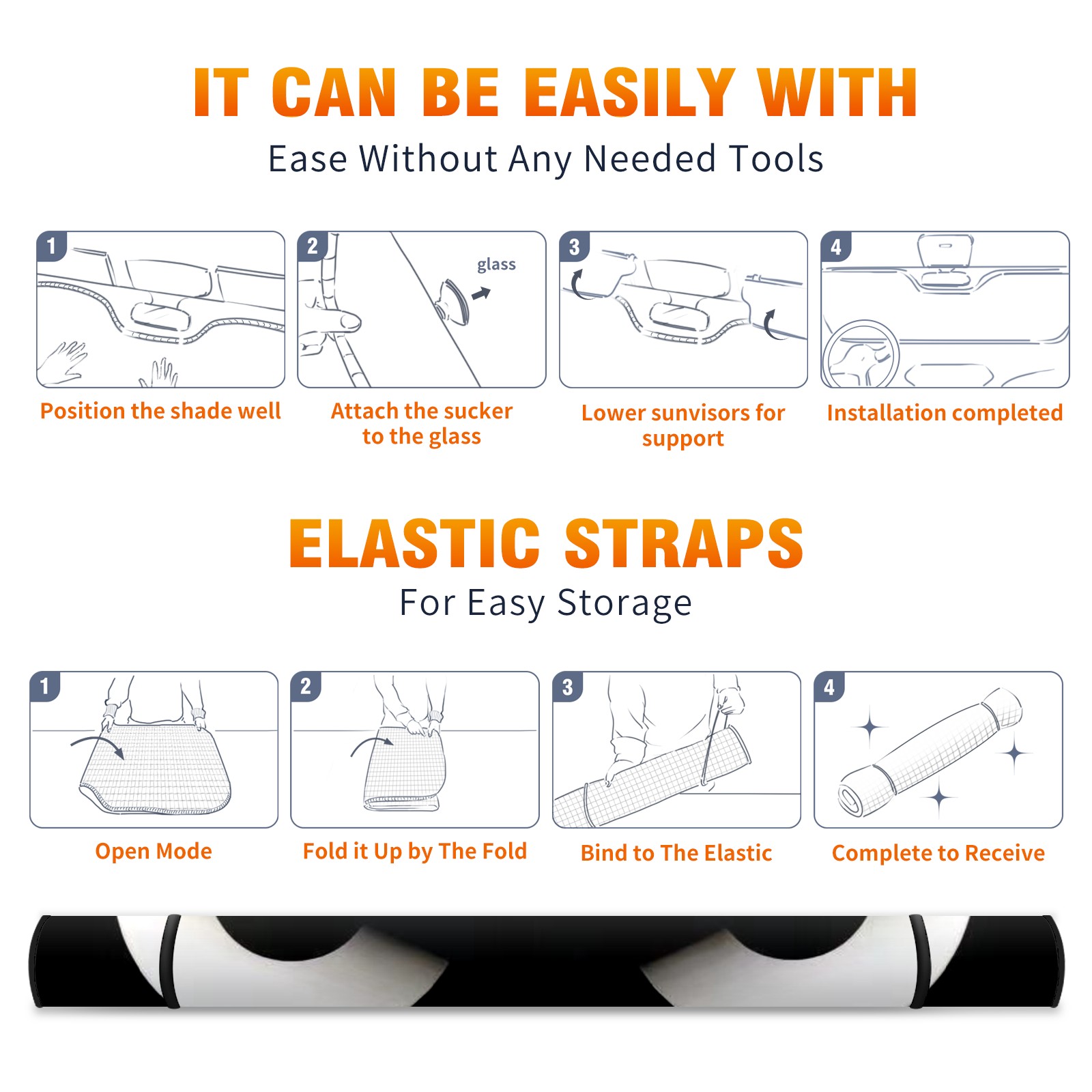 IT CAN BE EASILY WITH
Ease Without Any Needed Tools

1
Position the shade well

2
glass
Attach the sucker to the glass

3
Lower sunvisors for support

4
Installation completed

ELASTIC STRAPS
For Easy Storage

1
Open Mode

2
Fold it Up by The Fold

3
Bind to The Elastic

4
Complete to Receive