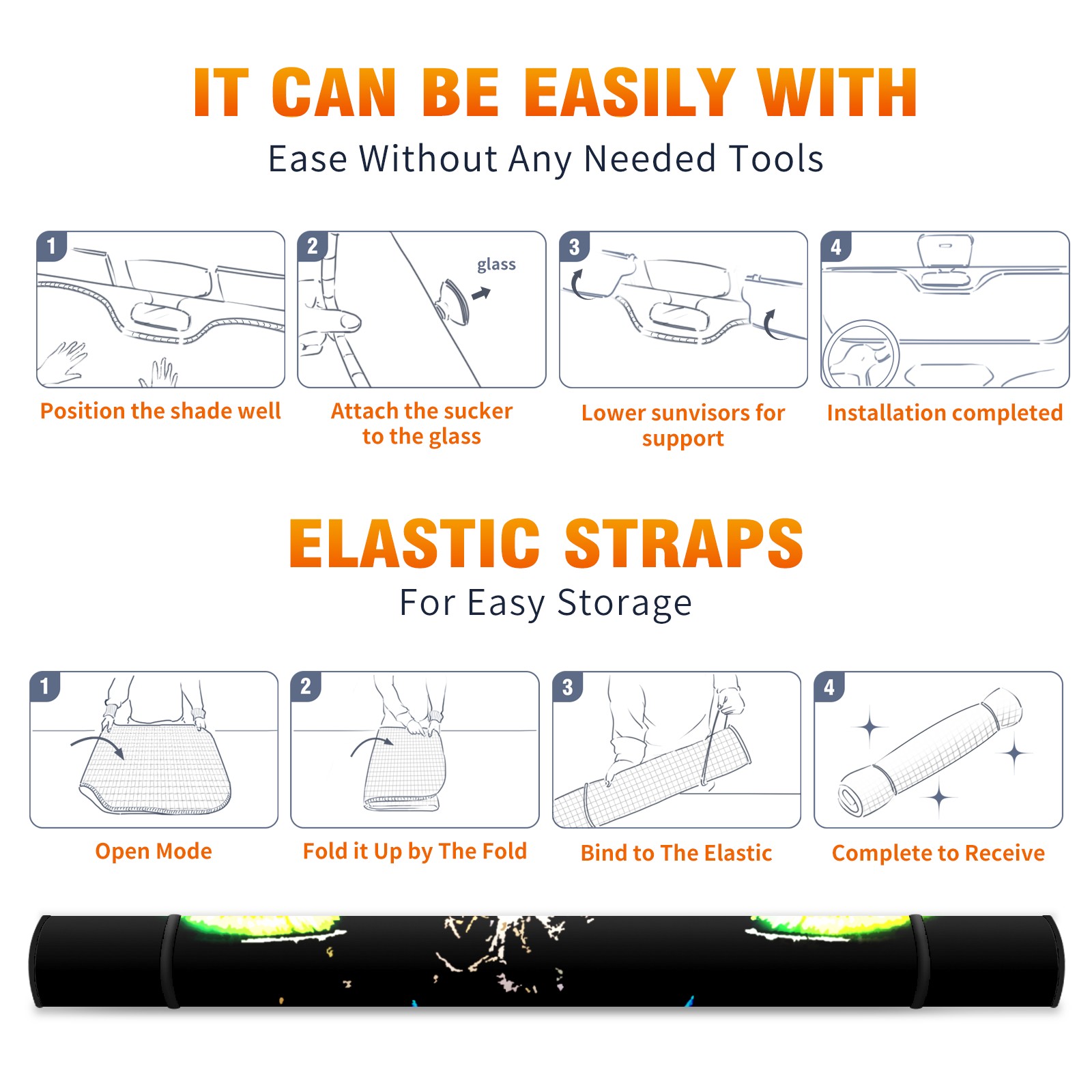 IT CAN BE EASILY WITH

Ease Without Any Needed Tools

1

Position the shade well

2

glass

Attach the sucker to the glass

3

Lower sunvisors for support

4

Installation completed

ELASTIC STRAPS

For Easy Storage

1

Open Mode

2

Fold it Up by The Fold

3

Bind to The Elastic

4

Complete to Receive