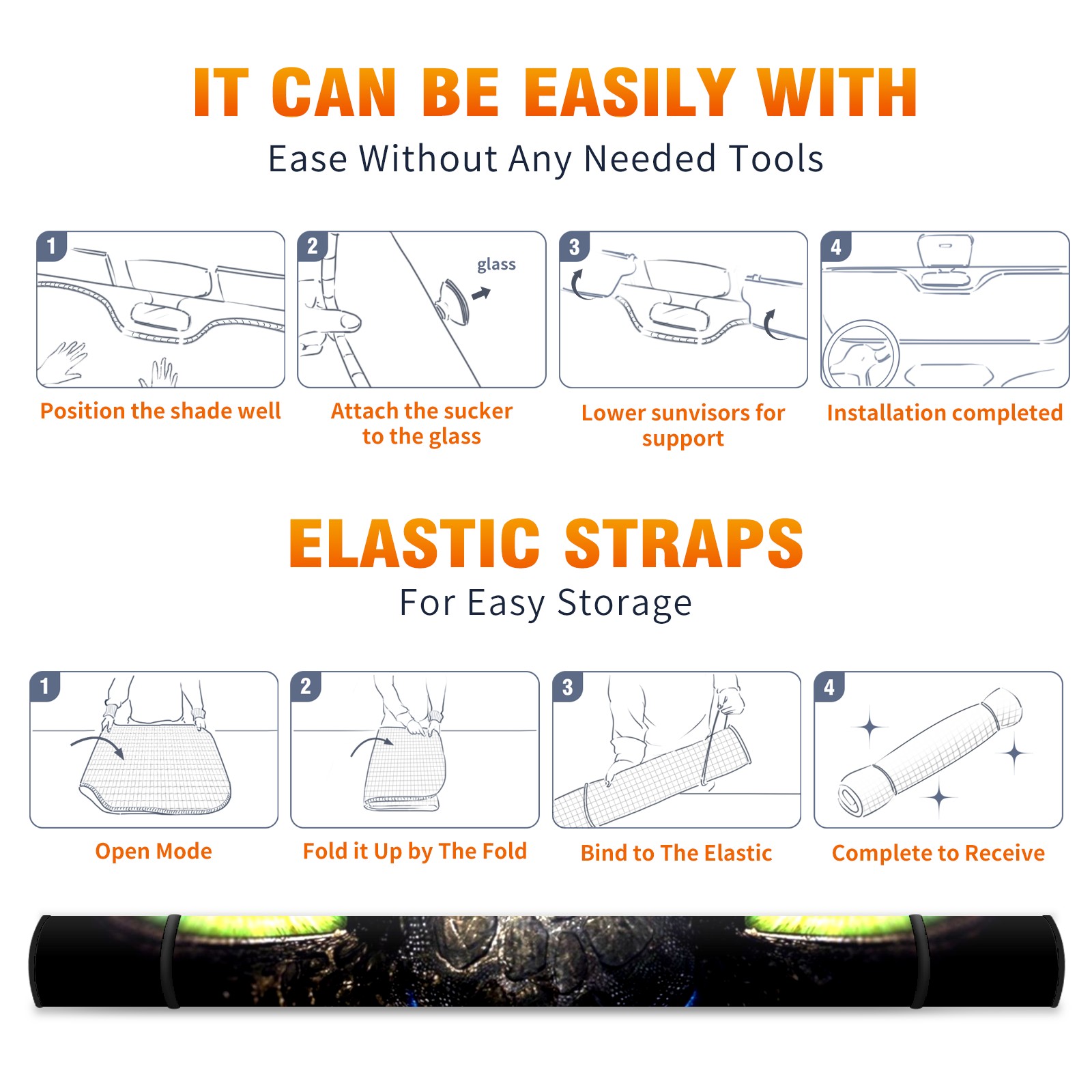 IT CAN BE EASILY WITH
Ease Without Any Needed Tools

1
Position the shade well

2
glass
Attach the sucker to the glass

3
Lower sunvisors for support

4
Installation completed

ELASTIC STRAPS
For Easy Storage

1
Open Mode

2
Fold it Up by The Fold

3
Bind to The Elastic

4
Complete to Receive