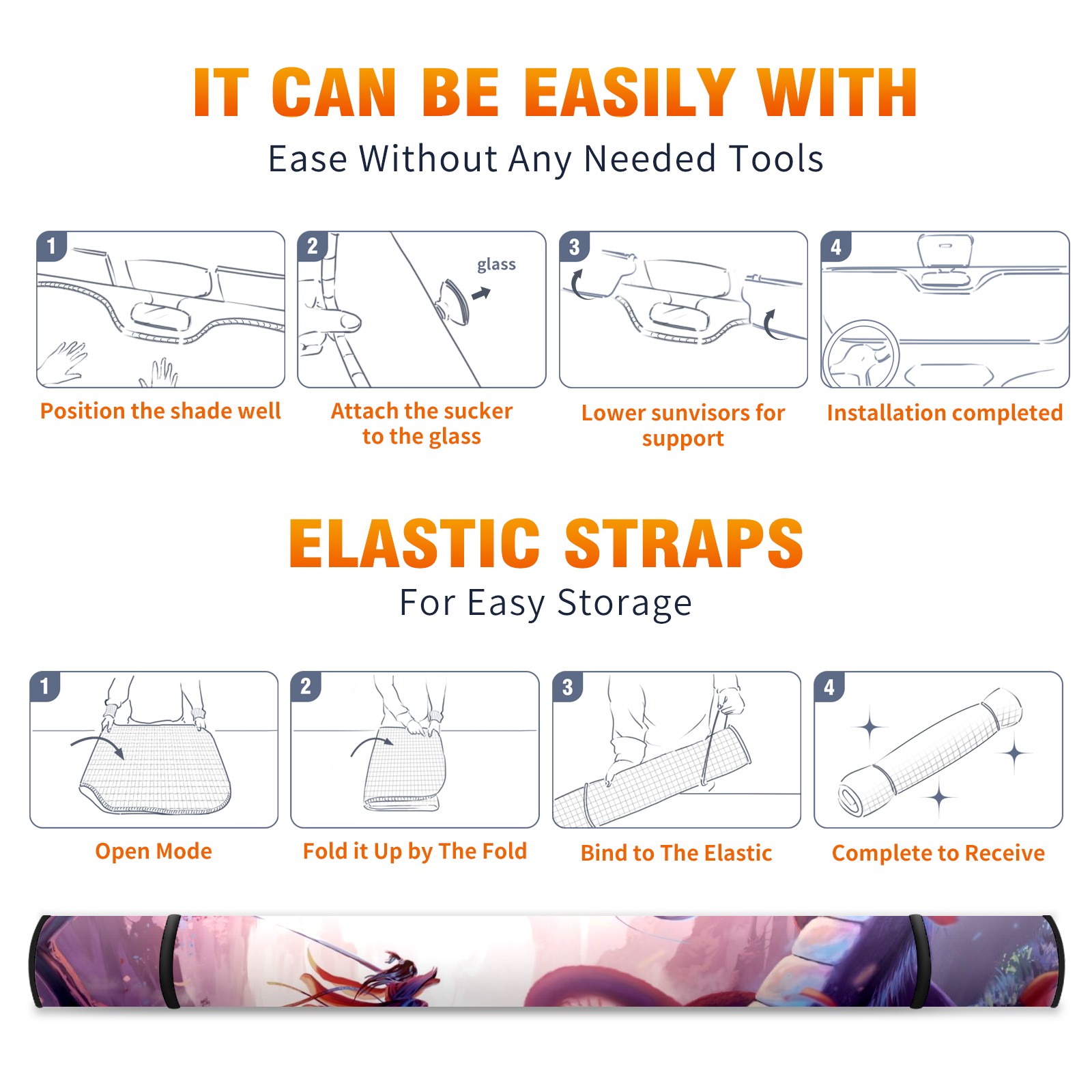 IT CAN BE EASILY WITH
Ease Without Any Needed Tools

1
Position the shade well

2
glass
Attach the sucker to the glass

3
Lower sunvisors for support

4
Installation completed

ELASTIC STRAPS
For Easy Storage

1
Open Mode

2
Fold it Up by The Fold

3
Bind to The Elastic

4
Complete to Receive