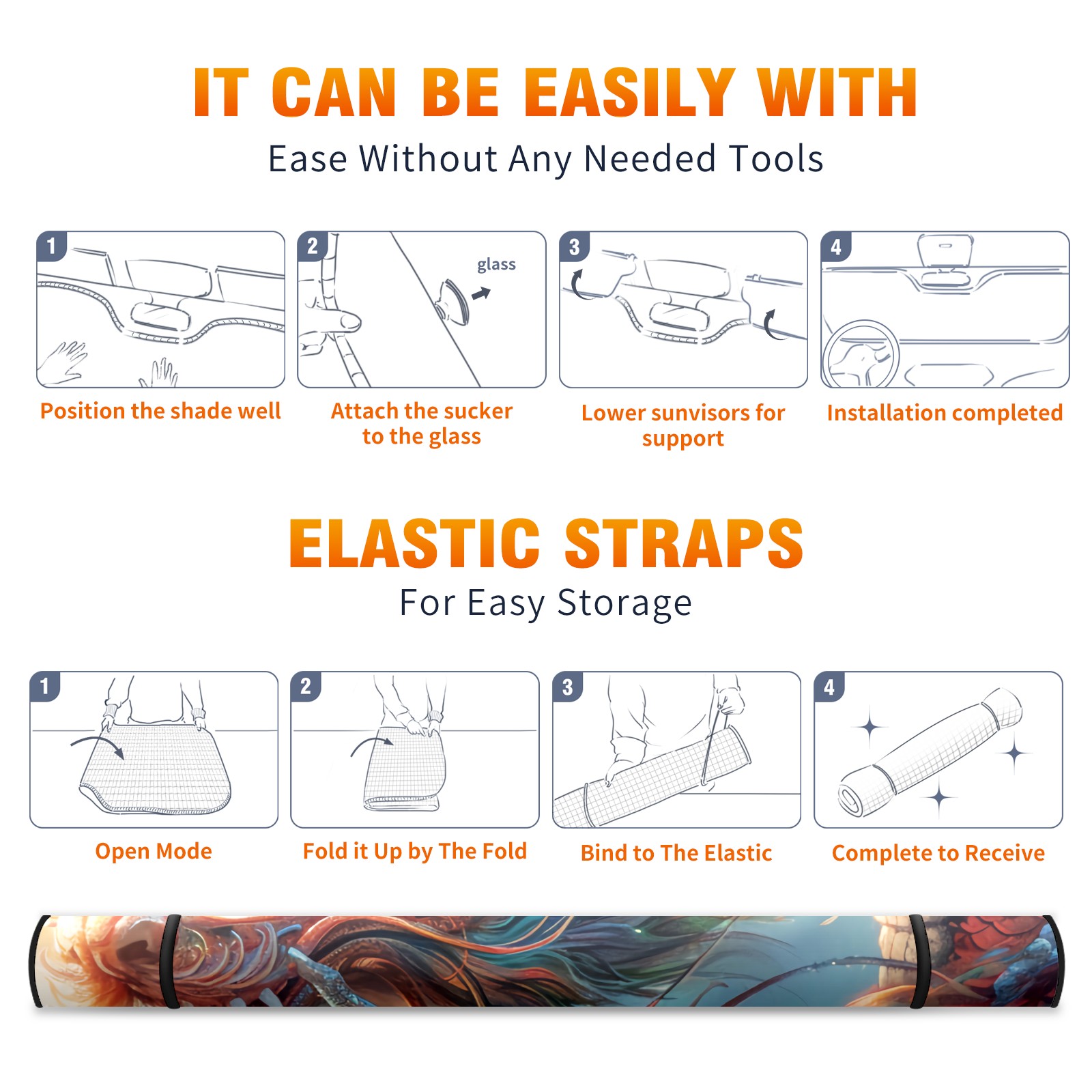 IT CAN BE EASILY WITH
Ease Without Any Needed Tools

1
Position the shade well

2
glass
Attach the sucker to the glass

3
Lower sunvisors for support

4
Installation completed

ELASTIC STRAPS
For Easy Storage

1
Open Mode

2
Fold it Up by The Fold

3
Bind to The Elastic

4
Complete to Receive