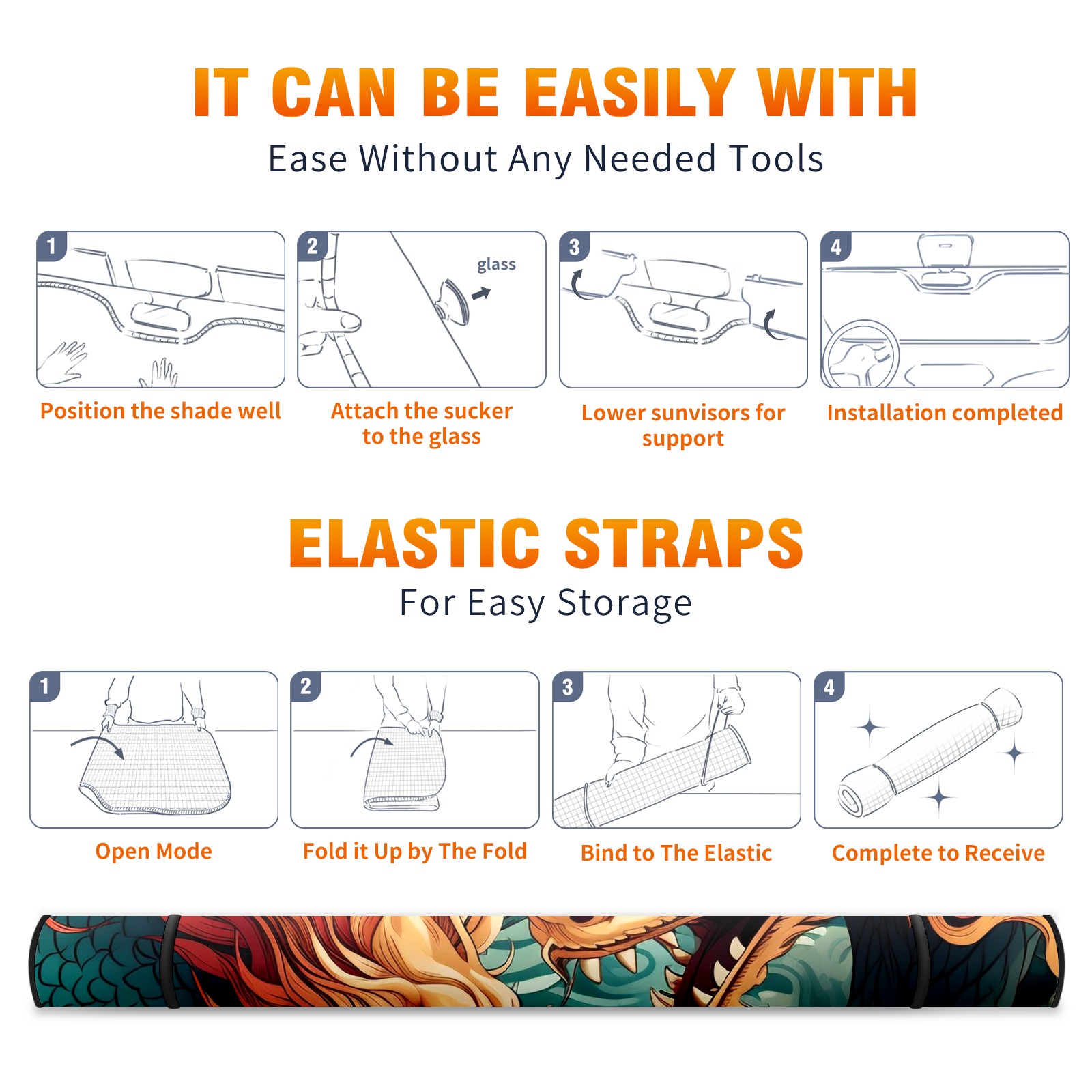 IT CAN BE EASILY WITH
Ease Without Any Needed Tools

1
Position the shade well

2
glass
Attach the sucker to the glass

3
Lower sunvisors for support

4
Installation completed

ELASTIC STRAPS
For Easy Storage

1
Open Mode

2
Fold it Up by The Fold

3
Bind to The Elastic

4
Complete to Receive