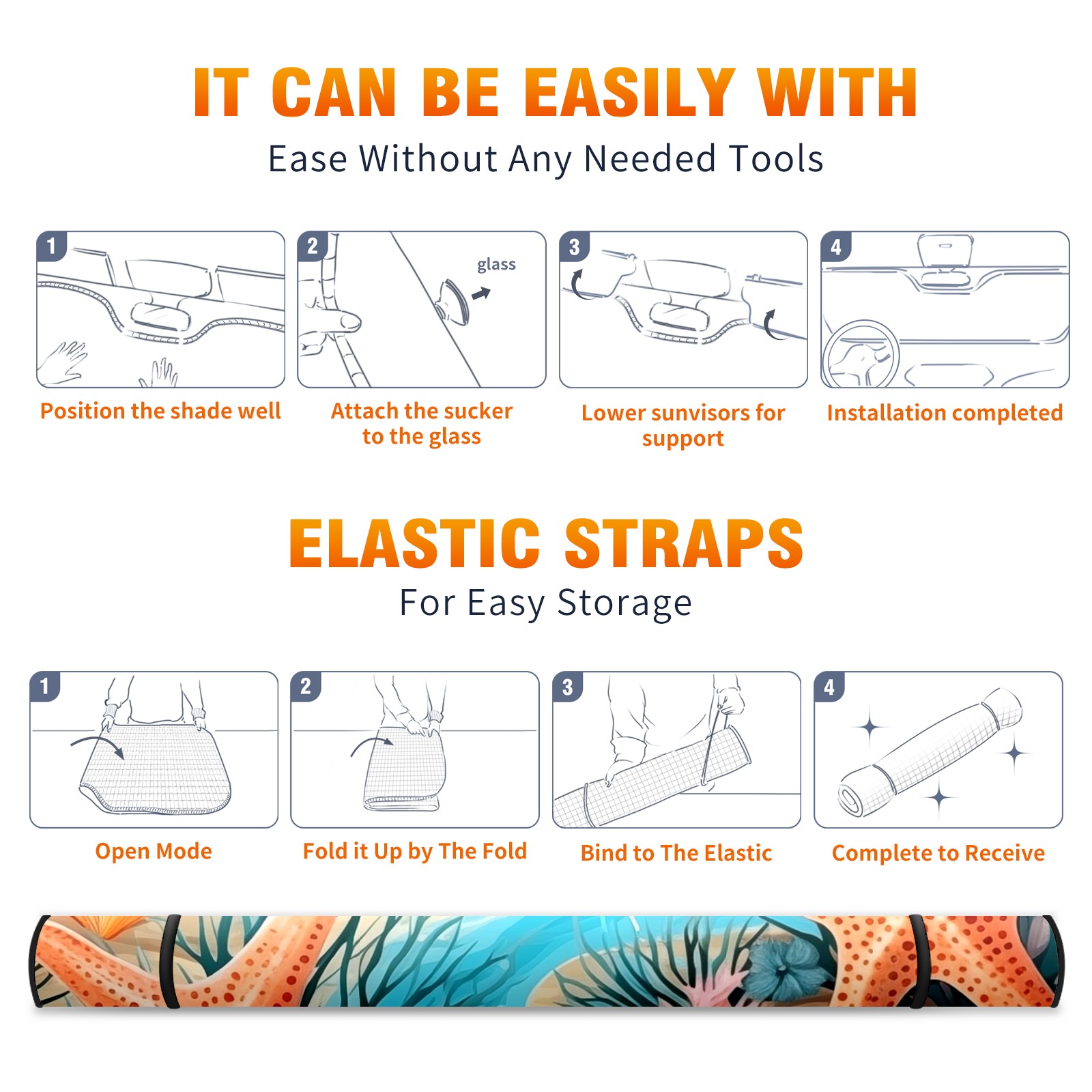 IT CAN BE EASILY WITH
Ease Without Any Needed Tools

1
Position the shade well

2
glass
Attach the sucker to the glass

3
Lower sunvisors for support

4
Installation completed

ELASTIC STRAPS
For Easy Storage

1
Open Mode

2
Fold it Up by The Fold

3
Bind to The Elastic

4
Complete to Receive