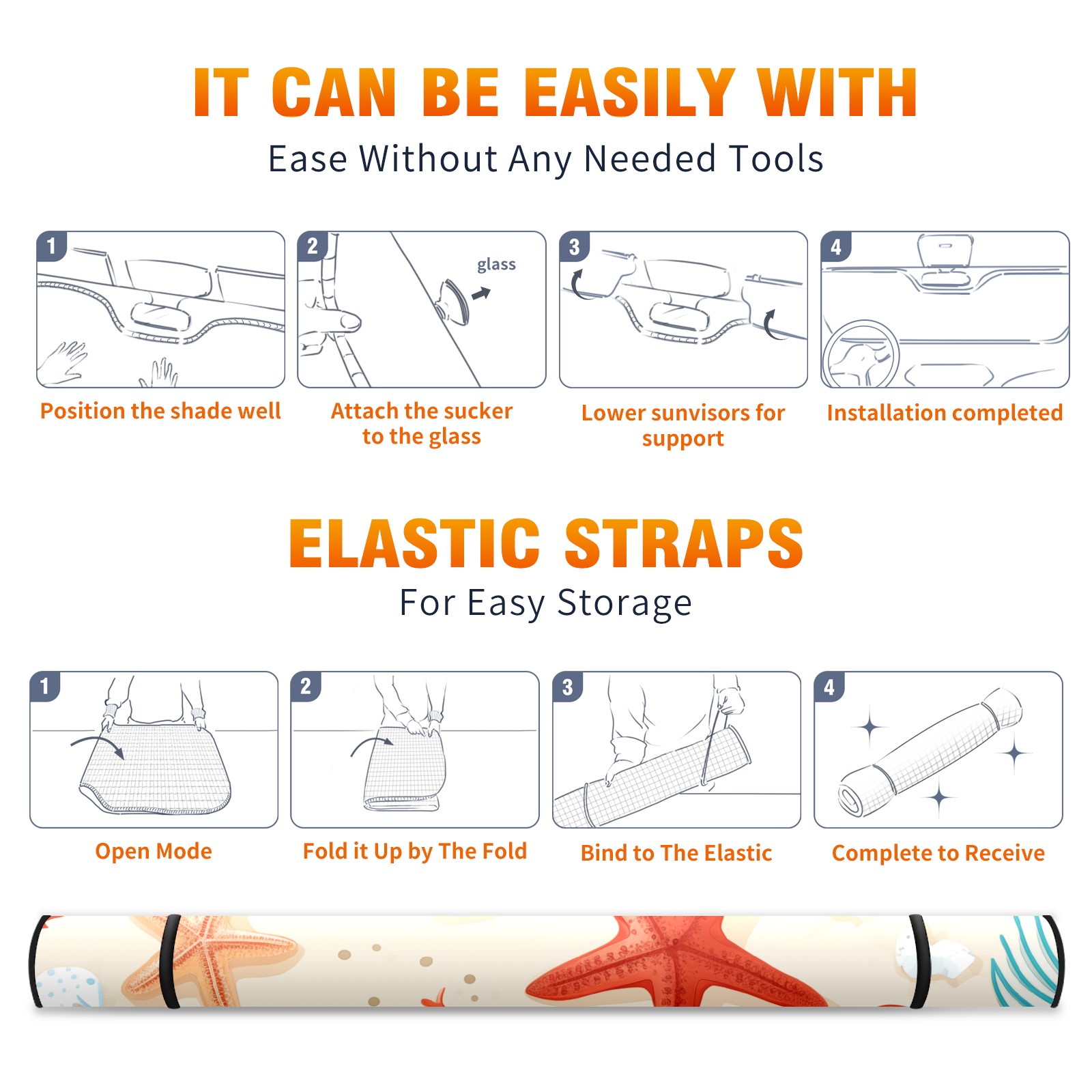 IT CAN BE EASILY WITH

Ease Without Any Needed Tools

1

Position the shade well

2

glass

Attach the sucker to the glass

3

Lower sunvisors for support

4

Installation completed

ELASTIC STRAPS

For Easy Storage

1

Open Mode

2

Fold it Up by The Fold

3

Bind to The Elastic

4

Complete to Receive