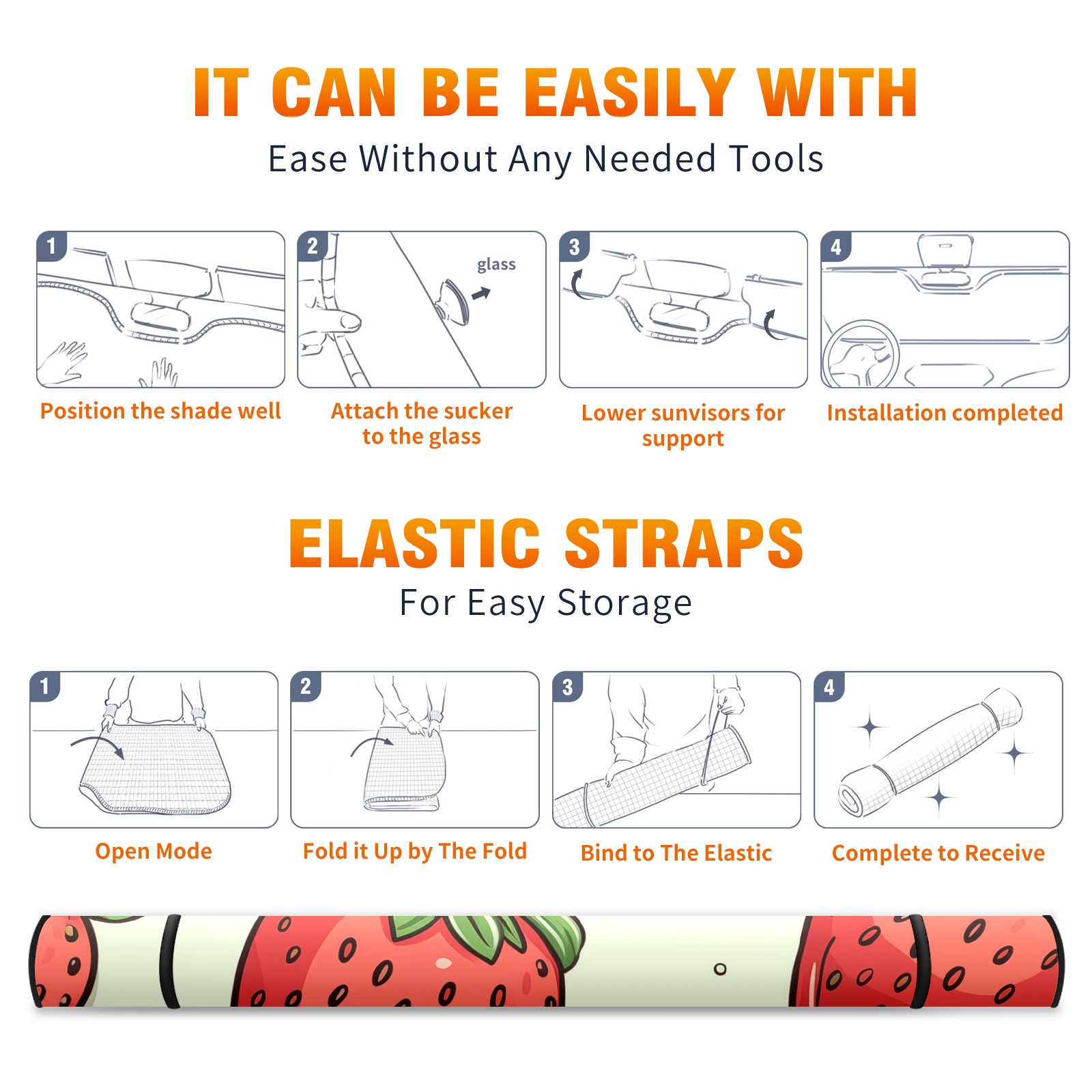 IT CAN BE EASILY WITH
Ease Without Any Needed Tools

1
Position the shade well

2
glass
Attach the sucker to the glass

3
Lower sunvisors for support

4
Installation completed

ELASTIC STRAPS
For Easy Storage

1
Open Mode

2
Fold it Up by The Fold

3
Bind to The Elastic

4
Complete to Receive