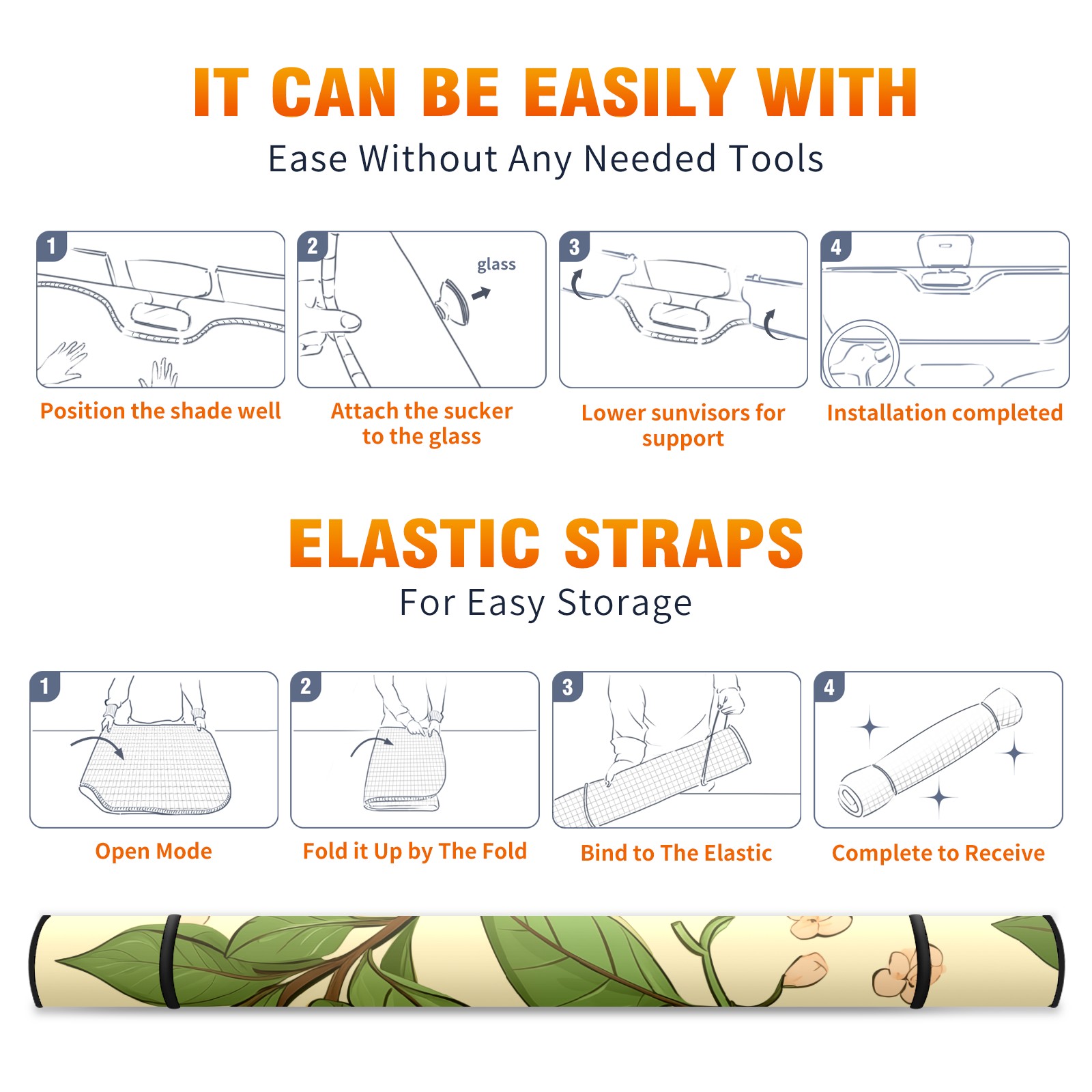 IT CAN BE EASILY WITH
Ease Without Any Needed Tools

1
Position the shade well

2
glass
Attach the sucker to the glass

3
Lower sunvisors for support

4
Installation completed

ELASTIC STRAPS
For Easy Storage

1
Open Mode

2
Fold it Up by The Fold

3
Bind to The Elastic

4
Complete to Receive