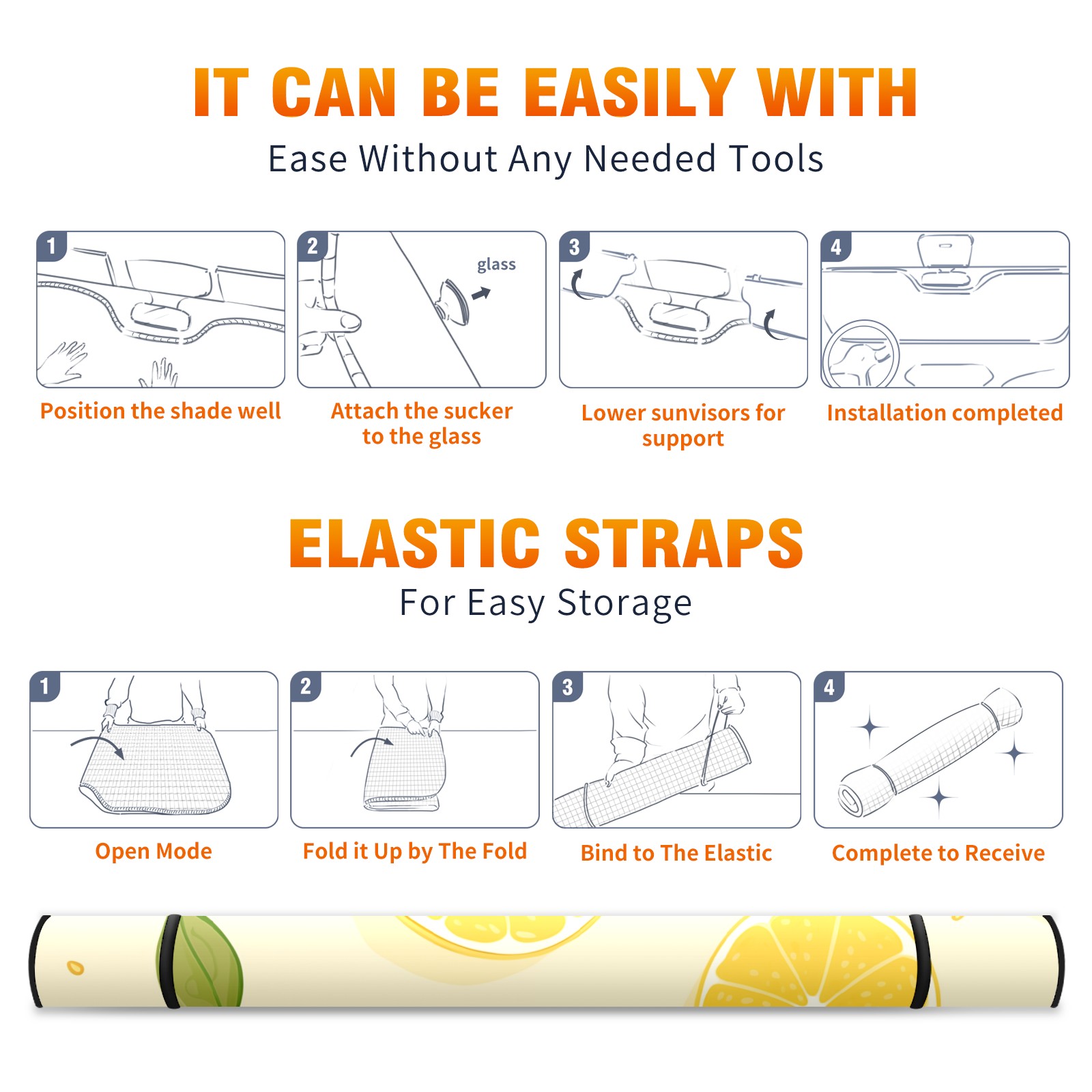 IT CAN BE EASILY WITH

Ease Without Any Needed Tools

1

Position the shade well

2

glass

Attach the sucker to the glass

3

Lower sunvisors for support

4

Installation completed

ELASTIC STRAPS

For Easy Storage

1

Open Mode

2

Fold it Up by The Fold

3

Bind to The Elastic

4

Complete to Receive