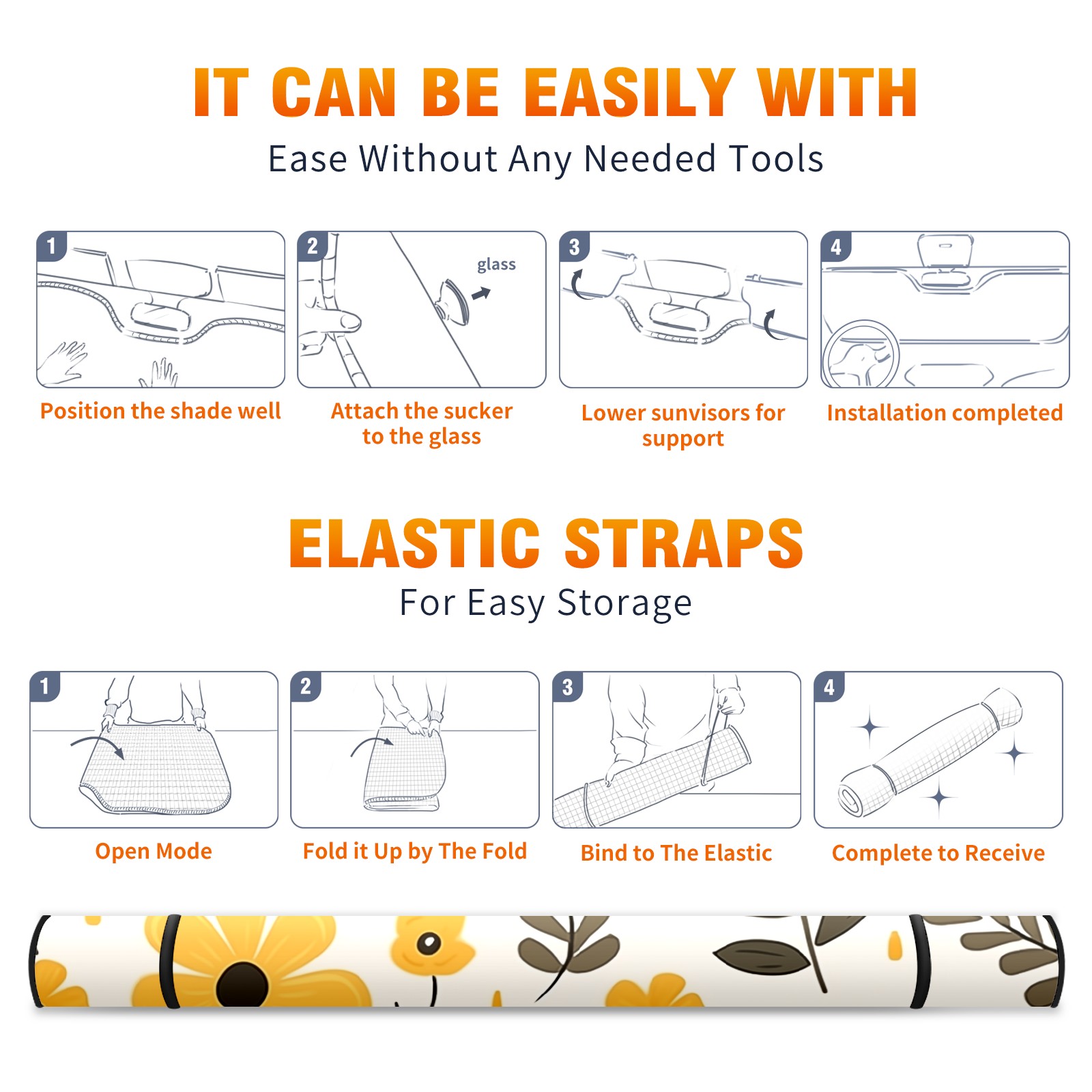 IT CAN BE EASILY WITH

Ease Without Any Needed Tools

1

Position the shade well

2

glass

Attach the sucker to the glass

3

Lower sunvisors for support

4

Installation completed

ELASTIC STRAPS

For Easy Storage

1

Open Mode

2

Fold it Up by The Fold

3

Bind to The Elastic

4

Complete to Receive