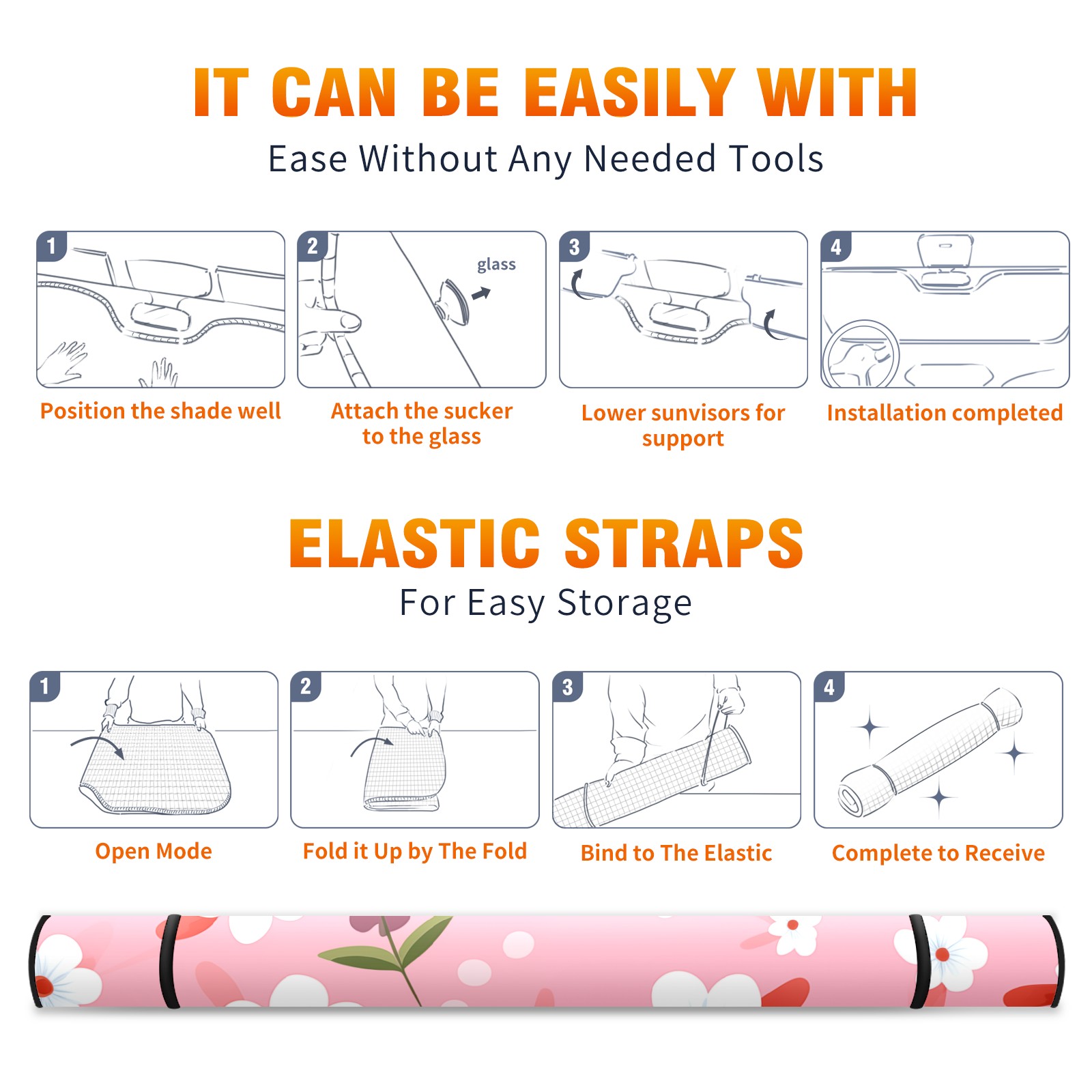 IT CAN BE EASILY WITH

Ease Without Any Needed Tools

1

Position the shade well

2

glass

Attach the sucker to the glass

3

Lower sunvisors for support

4

Installation completed

ELASTIC STRAPS

For Easy Storage

1

Open Mode

2

Fold it Up by The Fold

3

Bind to The Elastic

4

Complete to Receive