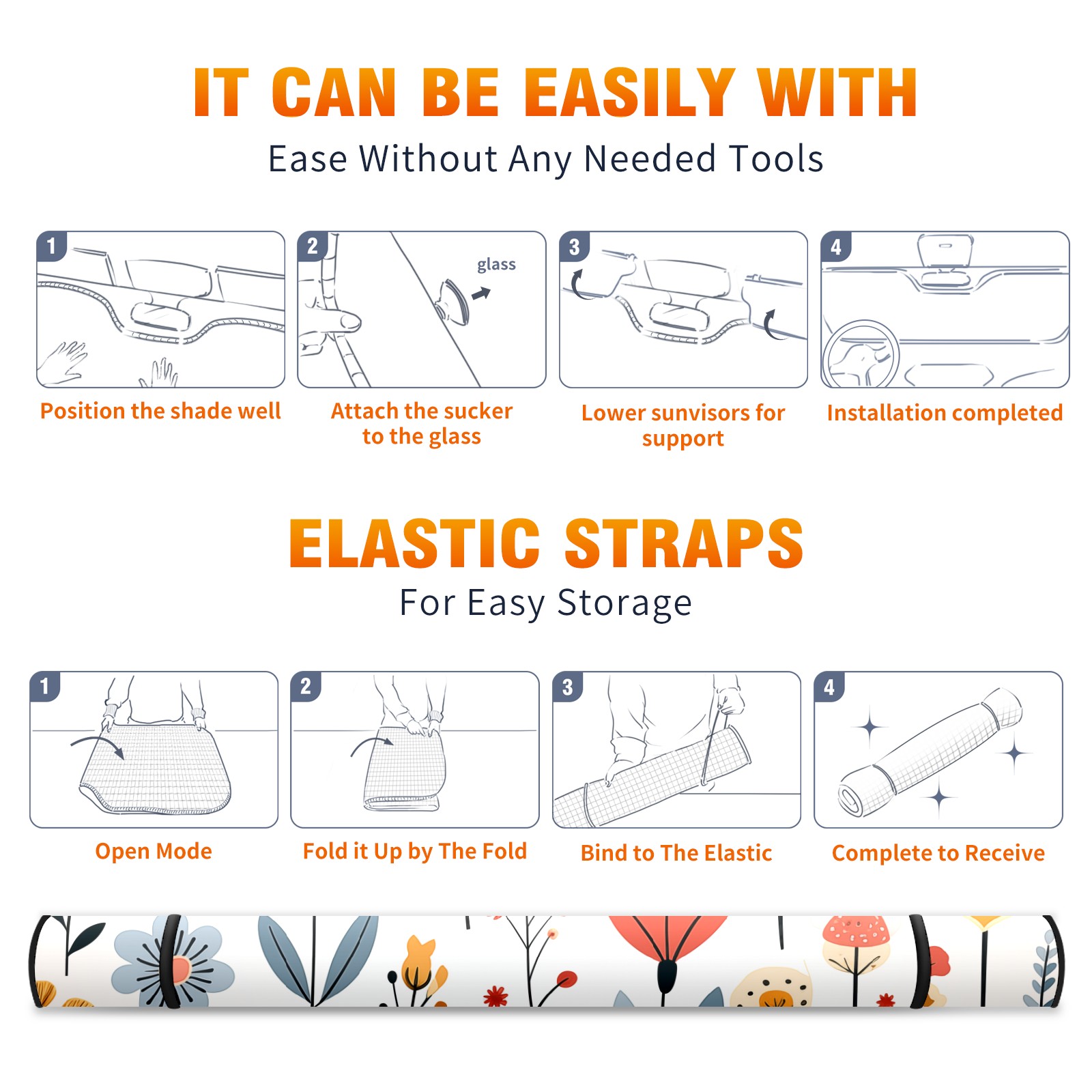 IT CAN BE EASILY WITH

Ease Without Any Needed Tools

1

Position the shade well

2

glass

Attach the sucker to the glass

3

Lower sunvisors for support

4

Installation completed

ELASTIC STRAPS

For Easy Storage

1

Open Mode

2

Fold it Up by The Fold

3

Bind to The Elastic

4

Complete to Receive