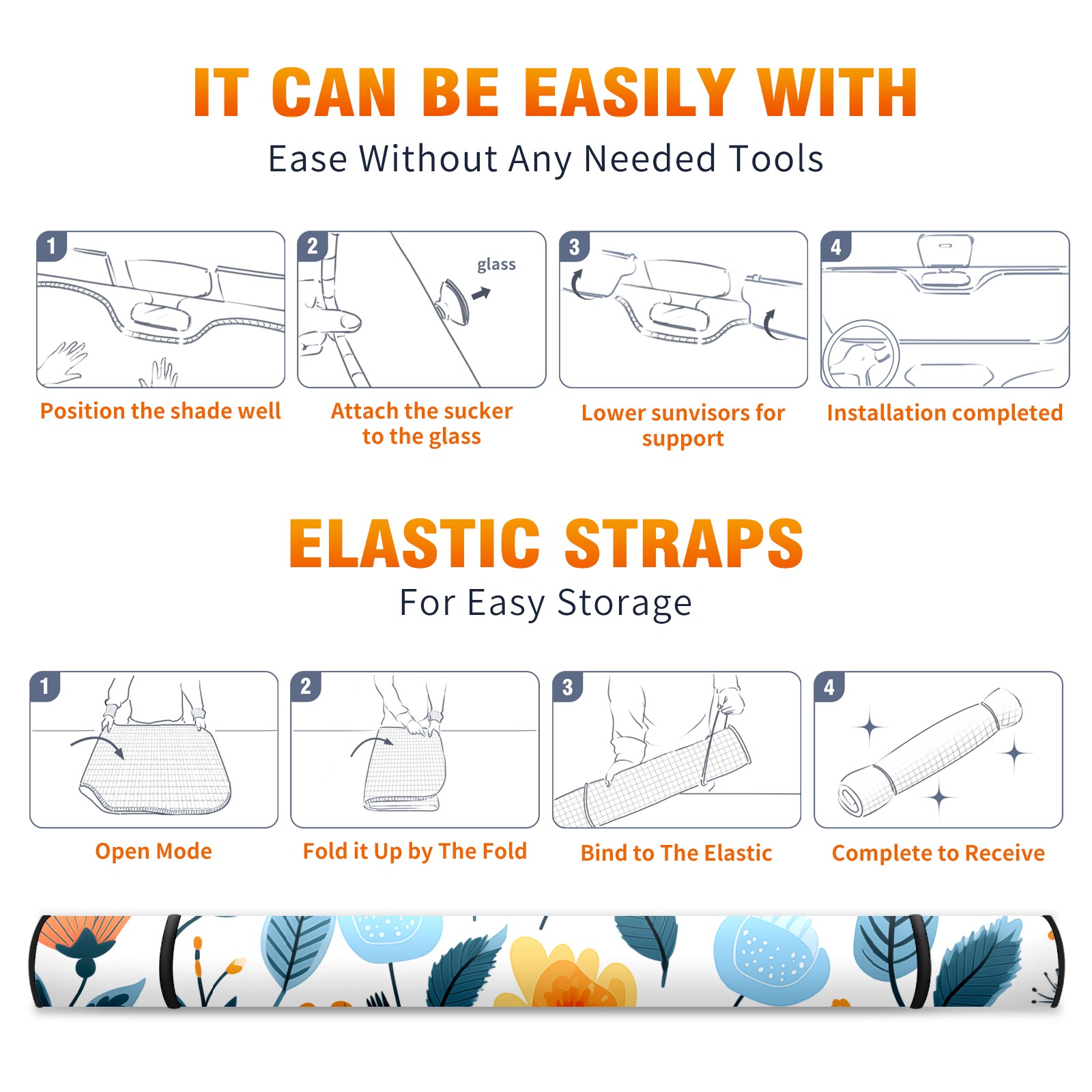 IT CAN BE EASILY WITH
Ease Without Any Needed Tools

1
Position the shade well

2
glass
Attach the sucker to the glass

3
Lower sunvisors for support

4
Installation completed

ELASTIC STRAPS
For Easy Storage

1
Open Mode

2
Fold it Up by The Fold

3
Bind to The Elastic

4
Complete to Receive