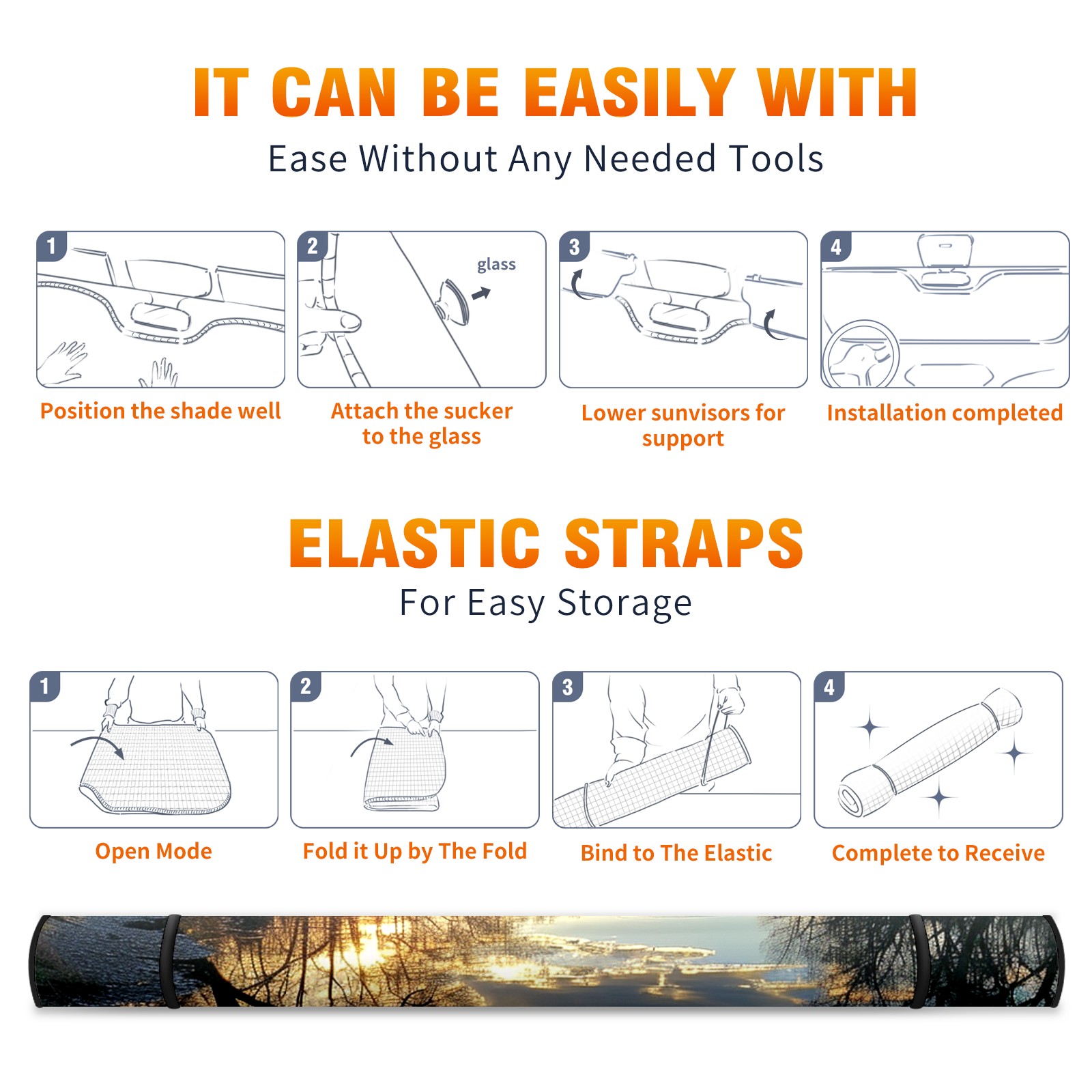 IT CAN BE EASILY WITH

Ease Without Any Needed Tools

1

Position the shade well

2

glass

Attach the sucker to the glass

3

Lower sunvisors for support

4

Installation completed

ELASTIC STRAPS

For Easy Storage

1

Open Mode

2

Fold it Up by The Fold

3

Bind to The Elastic

4

Complete to Receive