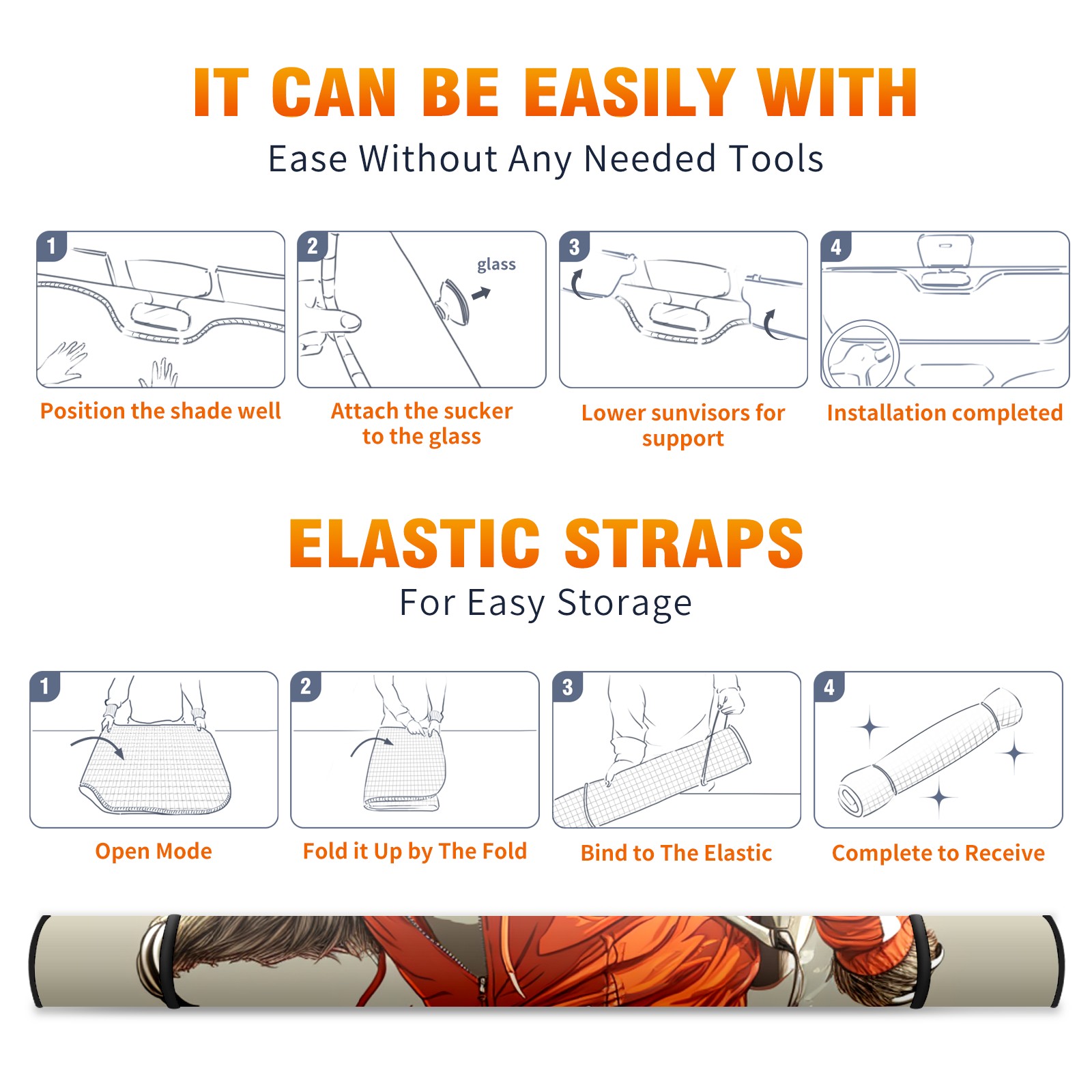 IT CAN BE EASILY WITH

Ease Without Any Needed Tools

1

Position the shade well

2

glass

Attach the sucker to the glass

3

Lower sunvisors for support

4

Installation completed

ELASTIC STRAPS

For Easy Storage

1

Open Mode

2

Fold it Up by The Fold

3

Bind to The Elastic

4

Complete to Receive