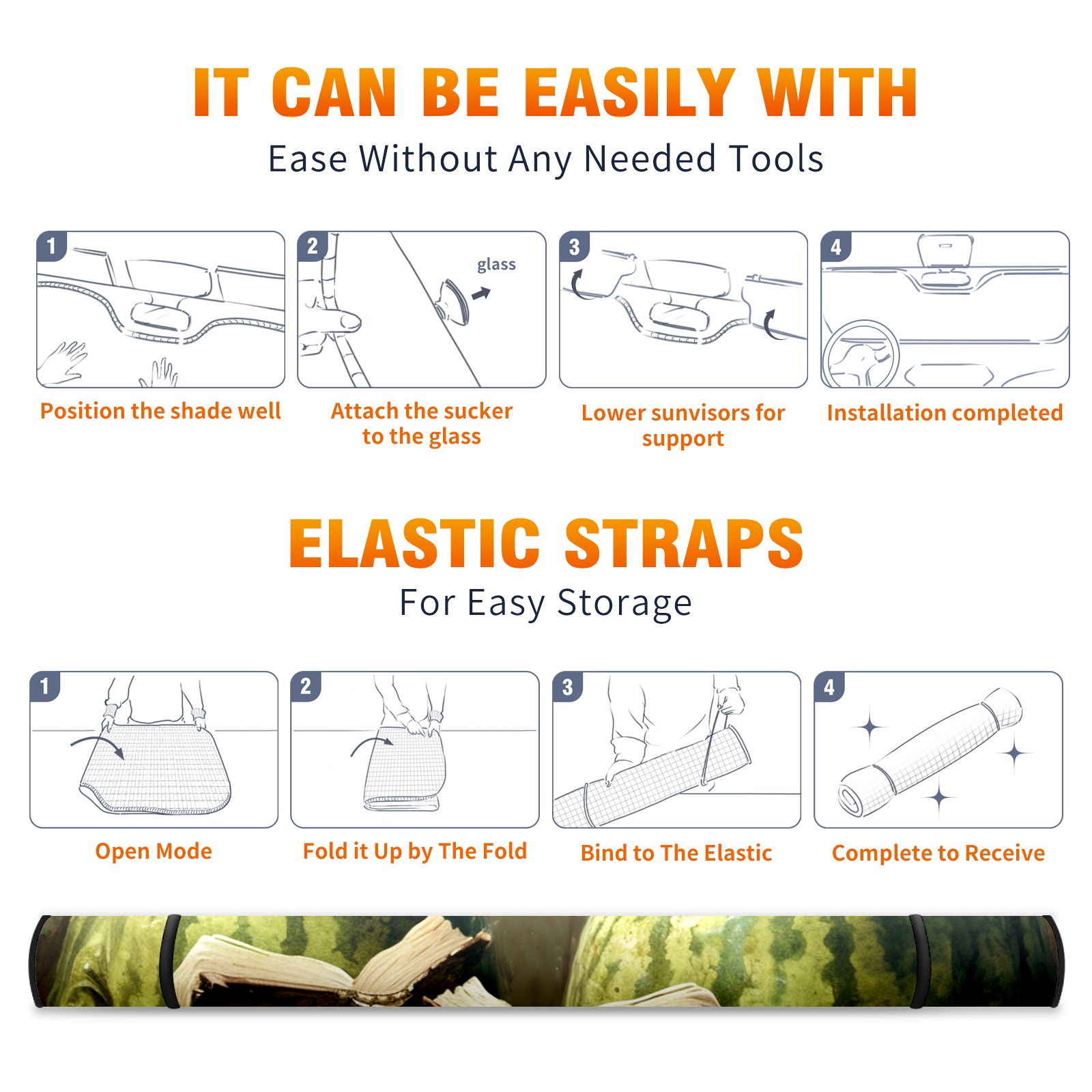 IT CAN BE EASILY WITH
Ease Without Any Needed Tools

1
Position the shade well

2
glass
Attach the sucker to the glass

3
Lower sunvisors for support

4
Installation completed

ELASTIC STRAPS
For Easy Storage

1
Open Mode

2
Fold it Up by The Fold

3
Bind to The Elastic

4
Complete to Receive