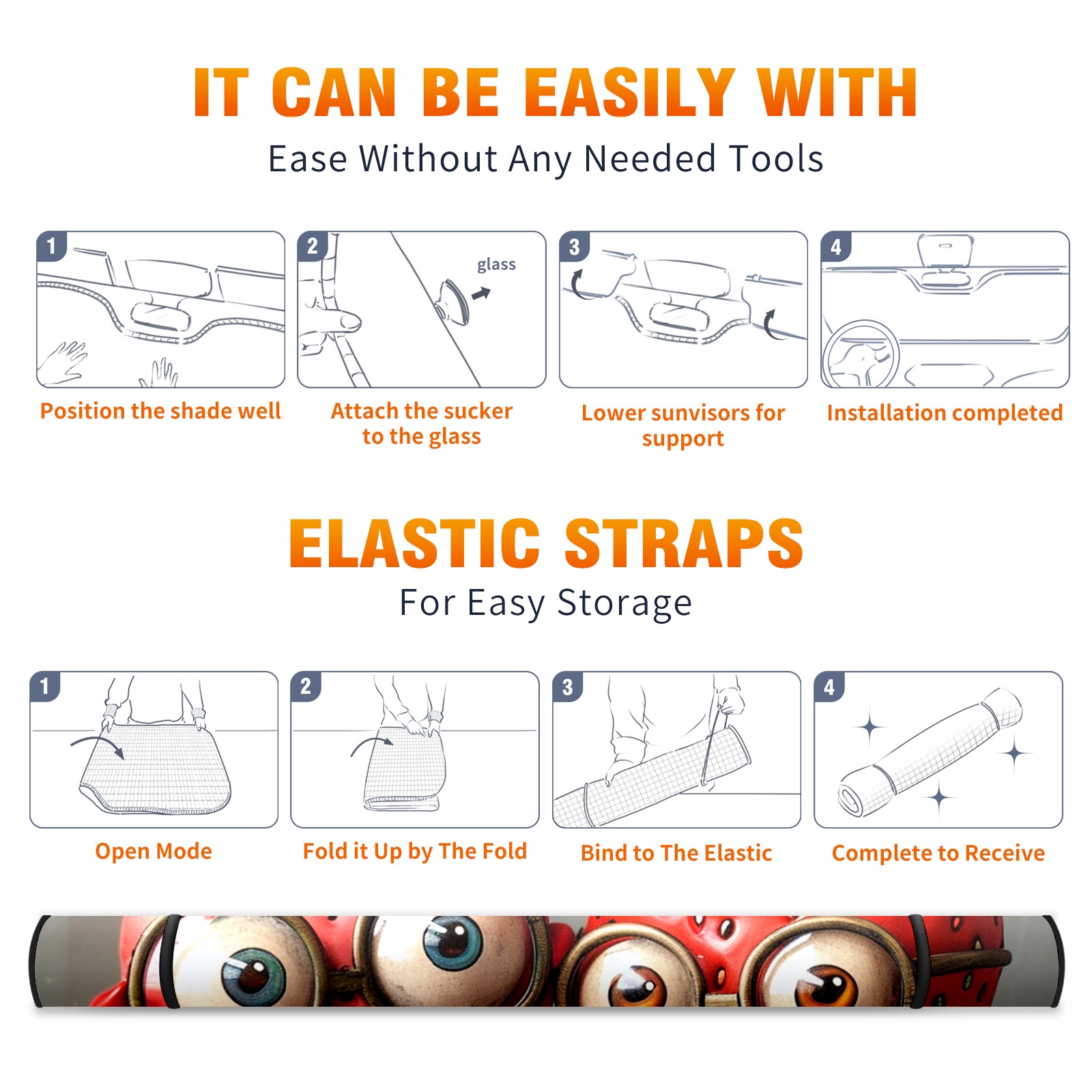 IT CAN BE EASILY WITH
Ease Without Any Needed Tools

1
Position the shade well

2
glass
Attach the sucker to the glass

3
Lower sunvisors for support

4
Installation completed

ELASTIC STRAPS
For Easy Storage

1
Open Mode

2
Fold it Up by The Fold

3
Bind to The Elastic

4
Complete to Receive