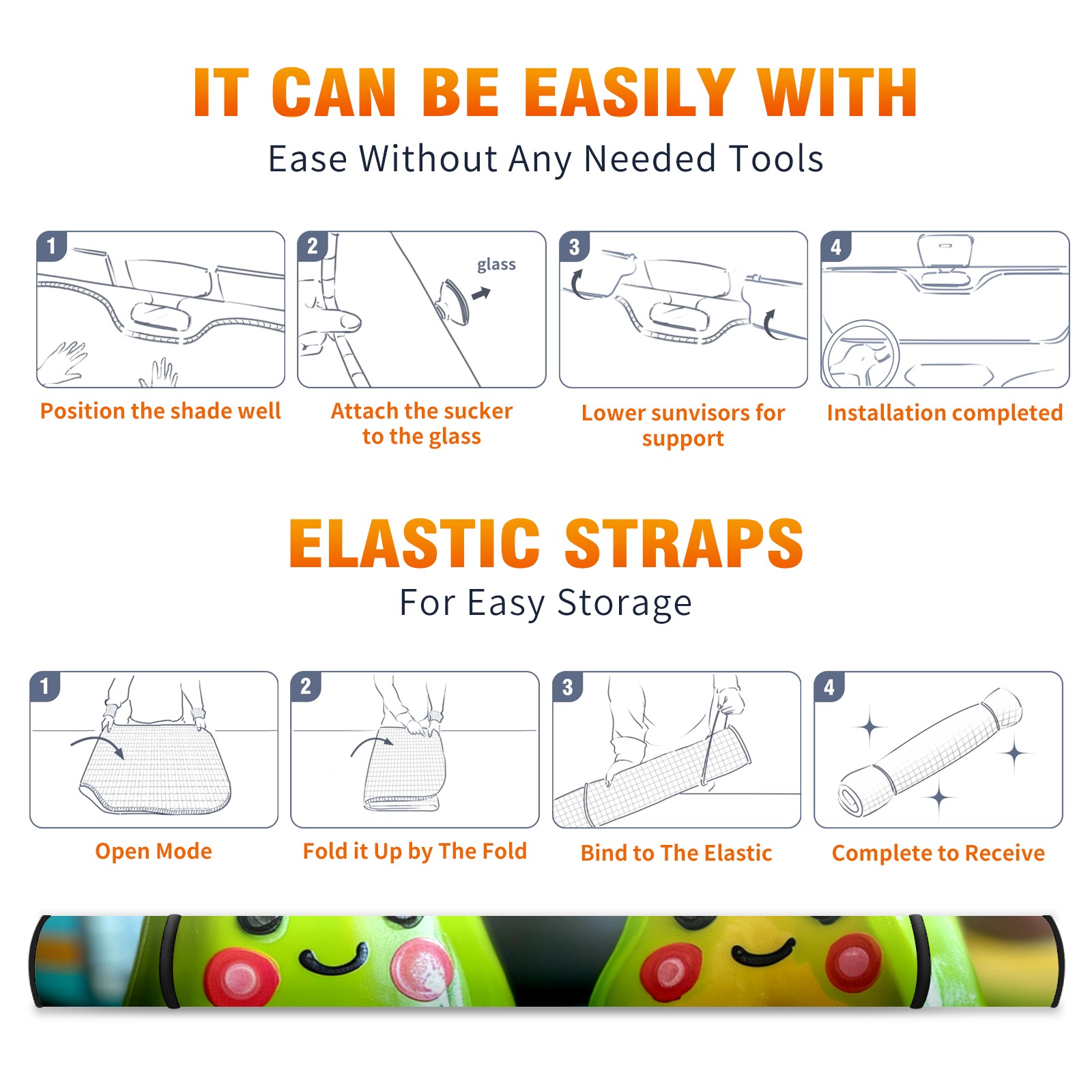 IT CAN BE EASILY WITH

Ease Without Any Needed Tools

1

Position the shade well

2

glass

Attach the sucker to the glass

3

Lower sunvisors for support

4

Installation completed

ELASTIC STRAPS

For Easy Storage

1

Open Mode

2

Fold it Up by The Fold

3

Bind to The Elastic

4

Complete to Receive