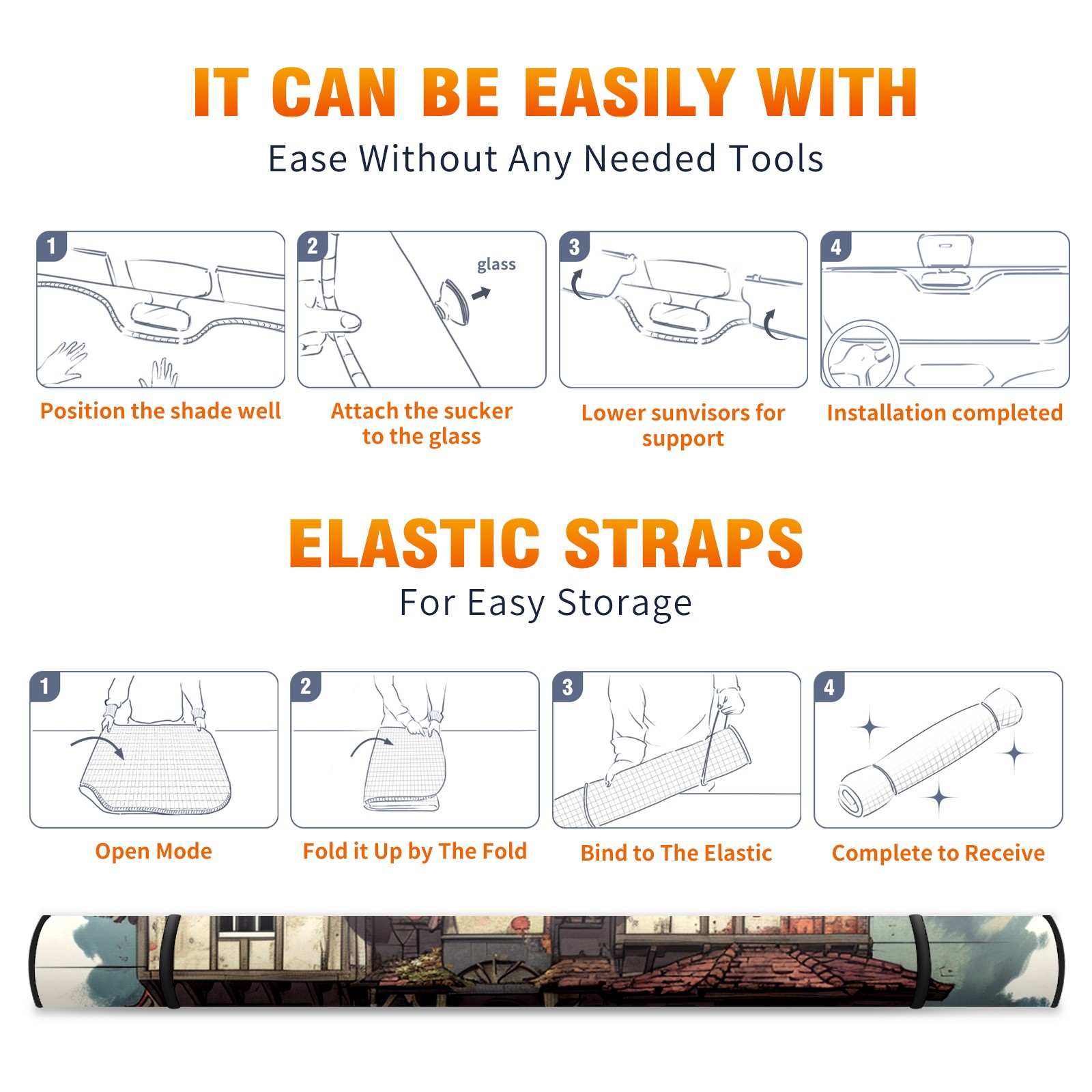 IT CAN BE EASILY WITH
Ease Without Any Needed Tools

1
Position the shade well

2
glass
Attach the sucker to the glass

3
Lower sunvisors for support

4
Installation completed

ELASTIC STRAPS
For Easy Storage

1
Open Mode

2
Fold it Up by The Fold

3
Bind to The Elastic

4
Complete to Receive