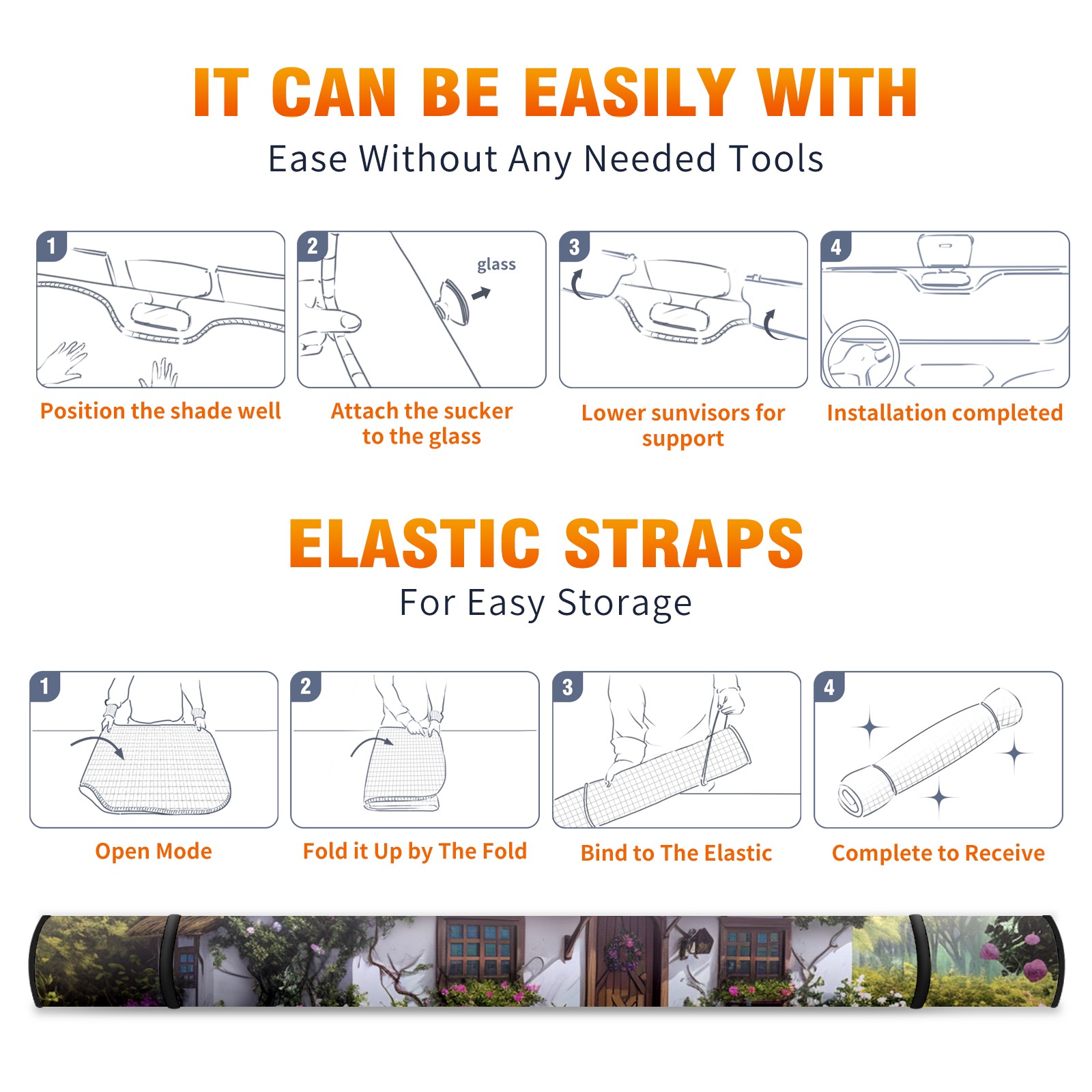 IT CAN BE EASILY WITH

Ease Without Any Needed Tools

1

Position the shade well

2

glass

Attach the sucker to the glass

3

Lower sunvisors for support

4

Installation completed

ELASTIC STRAPS

For Easy Storage

1

Open Mode

2

Fold it Up by The Fold

3

Bind to The Elastic

4

Complete to Receive