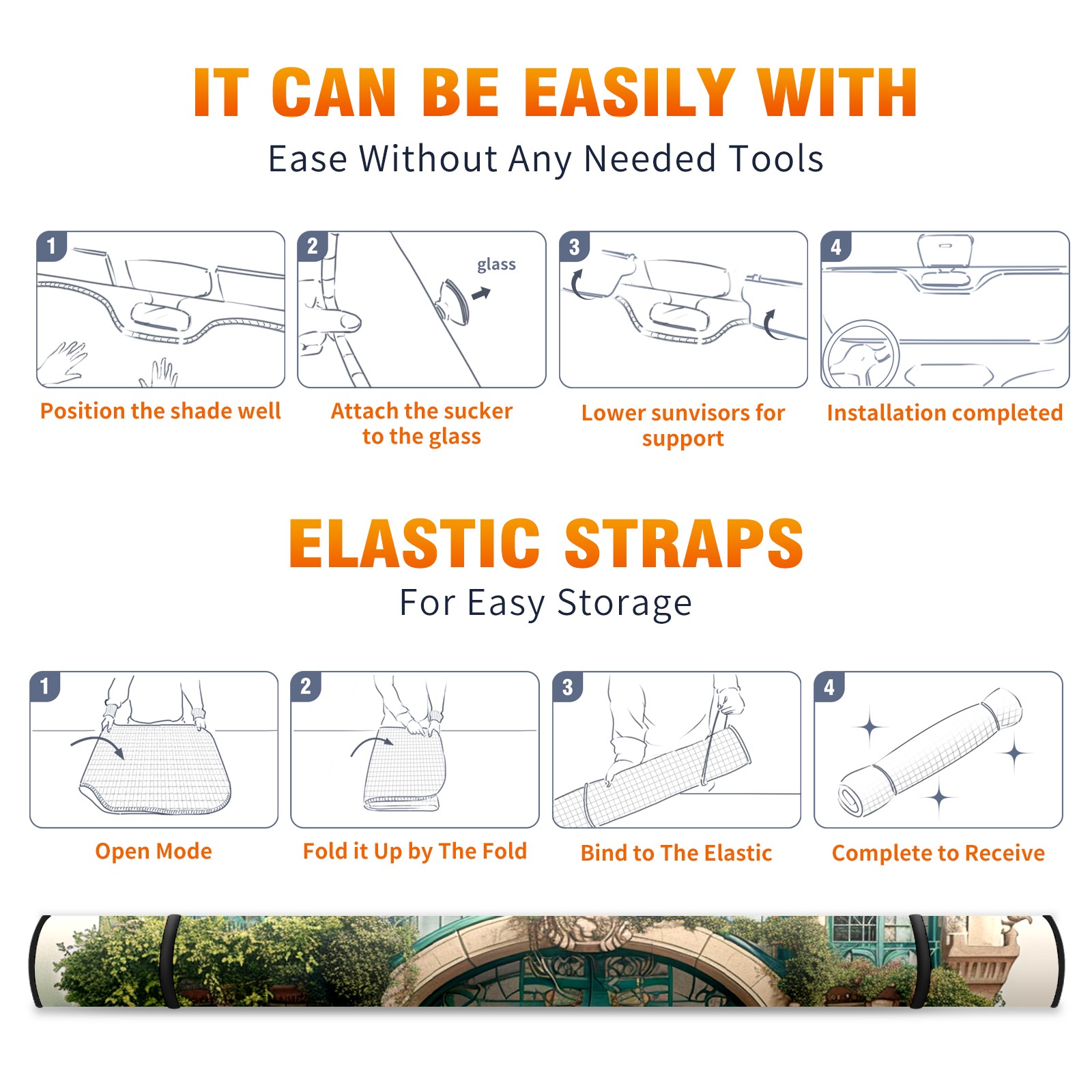 IT CAN BE EASILY WITH

Ease Without Any Needed Tools

1

Position the shade well

2

glass

Attach the sucker to the glass

3

Lower sunvisors for support

4

Installation completed

ELASTIC STRAPS

For Easy Storage

1

Open Mode

2

Fold it Up by The Fold

3

Bind to The Elastic

4

Complete to Receive