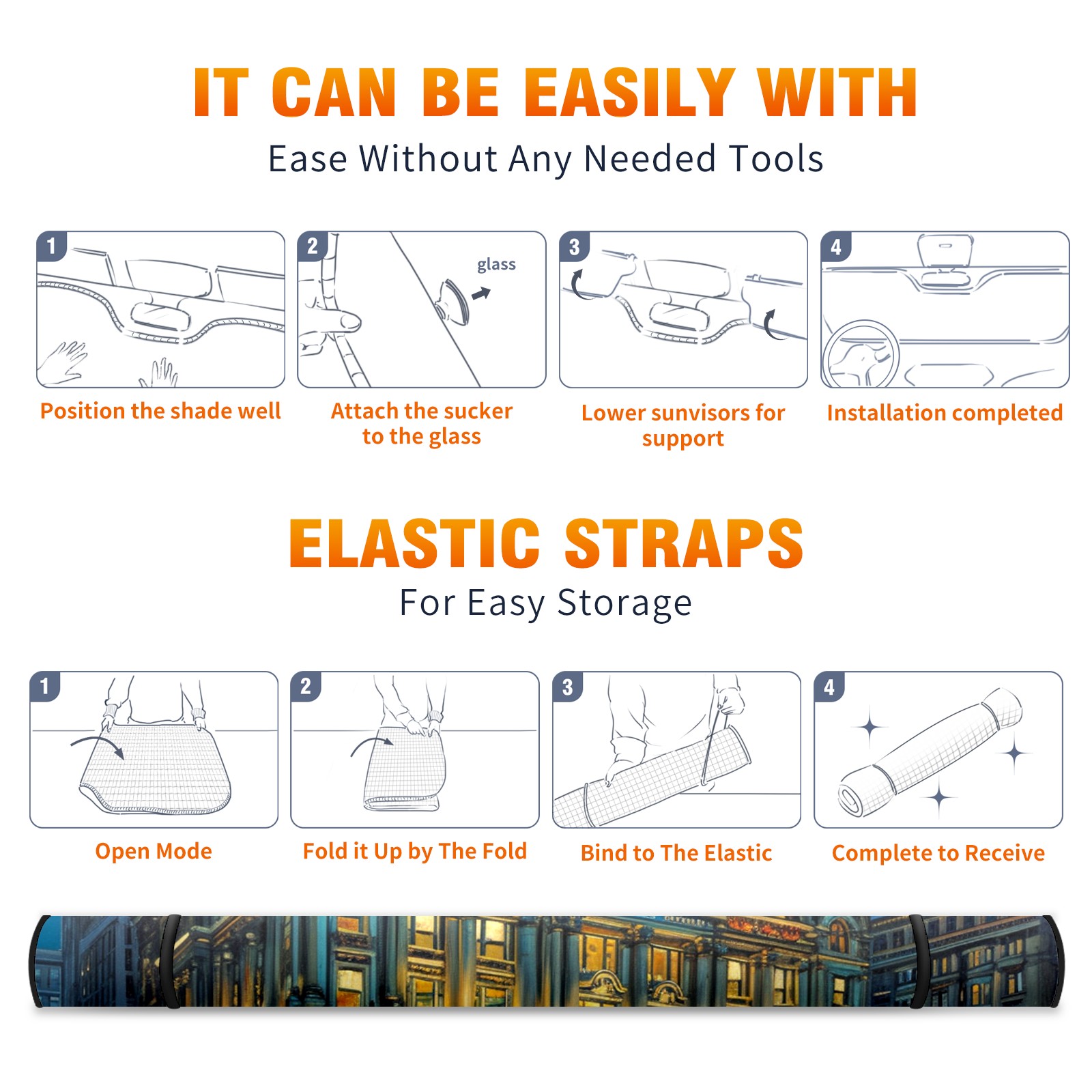 IT CAN BE EASILY WITH
Ease Without Any Needed Tools

1
Position the shade well

2
glass
Attach the sucker to the glass

3
Lower sunvisors for support

4
Installation completed

ELASTIC STRAPS
For Easy Storage

1
Open Mode

2
Fold it Up by The Fold

3
Bind to The Elastic

4
Complete to Receive