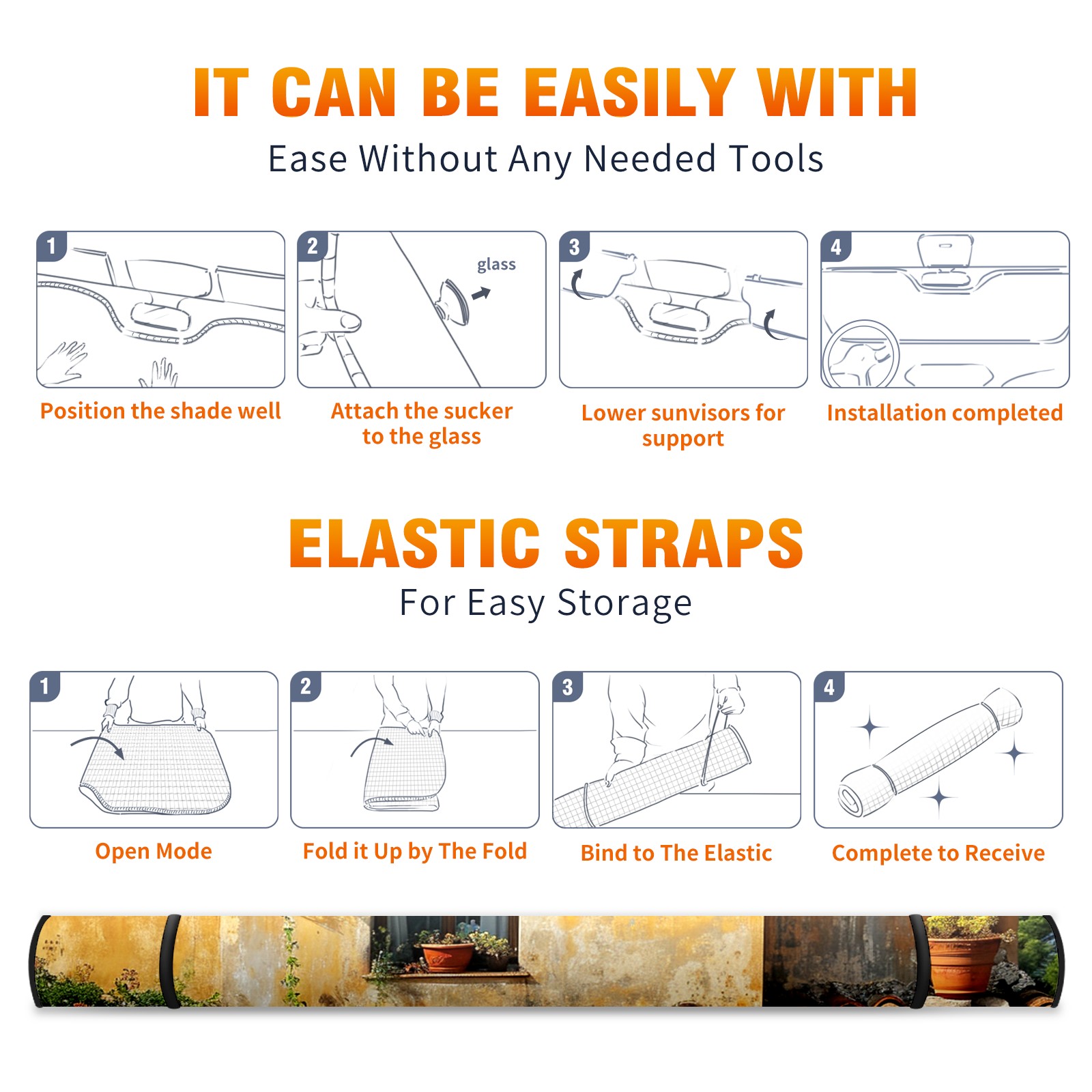 IT CAN BE EASILY WITH
Ease Without Any Needed Tools

1
Position the shade well

2
glass
Attach the sucker to the glass

3
Lower sunvisors for support

4
Installation completed

ELASTIC STRAPS
For Easy Storage

1
Open Mode

2
Fold it Up by The Fold

3
Bind to The Elastic

4
Complete to Receive