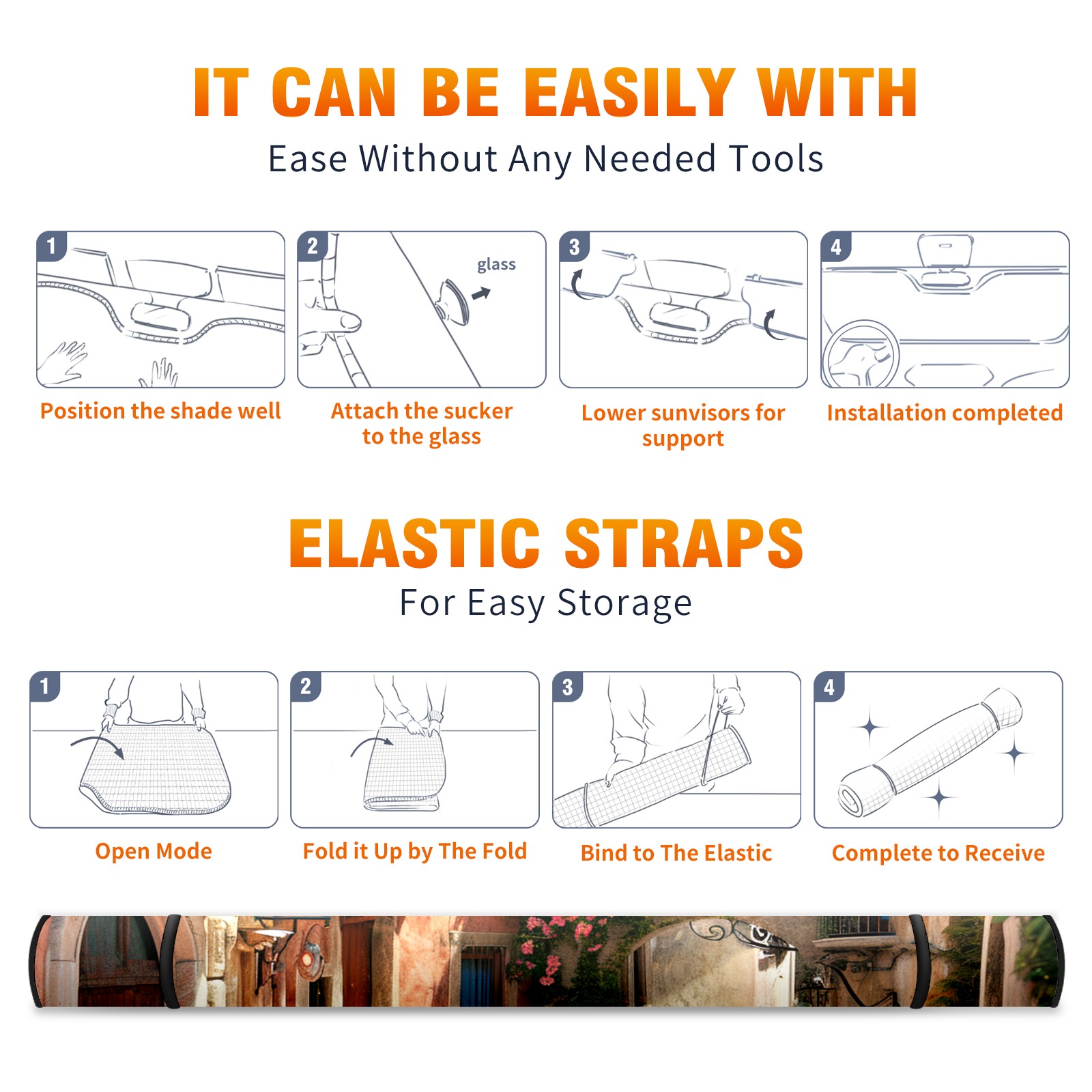 IT CAN BE EASILY WITH
Ease Without Any Needed Tools

1
Position the shade well

2
glass
Attach the sucker to the glass

3
Lower sunvisors for support

4
Installation completed

ELASTIC STRAPS
For Easy Storage

1
Open Mode

2
Fold it Up by The Fold

3
Bind to The Elastic

4
Complete to Receive