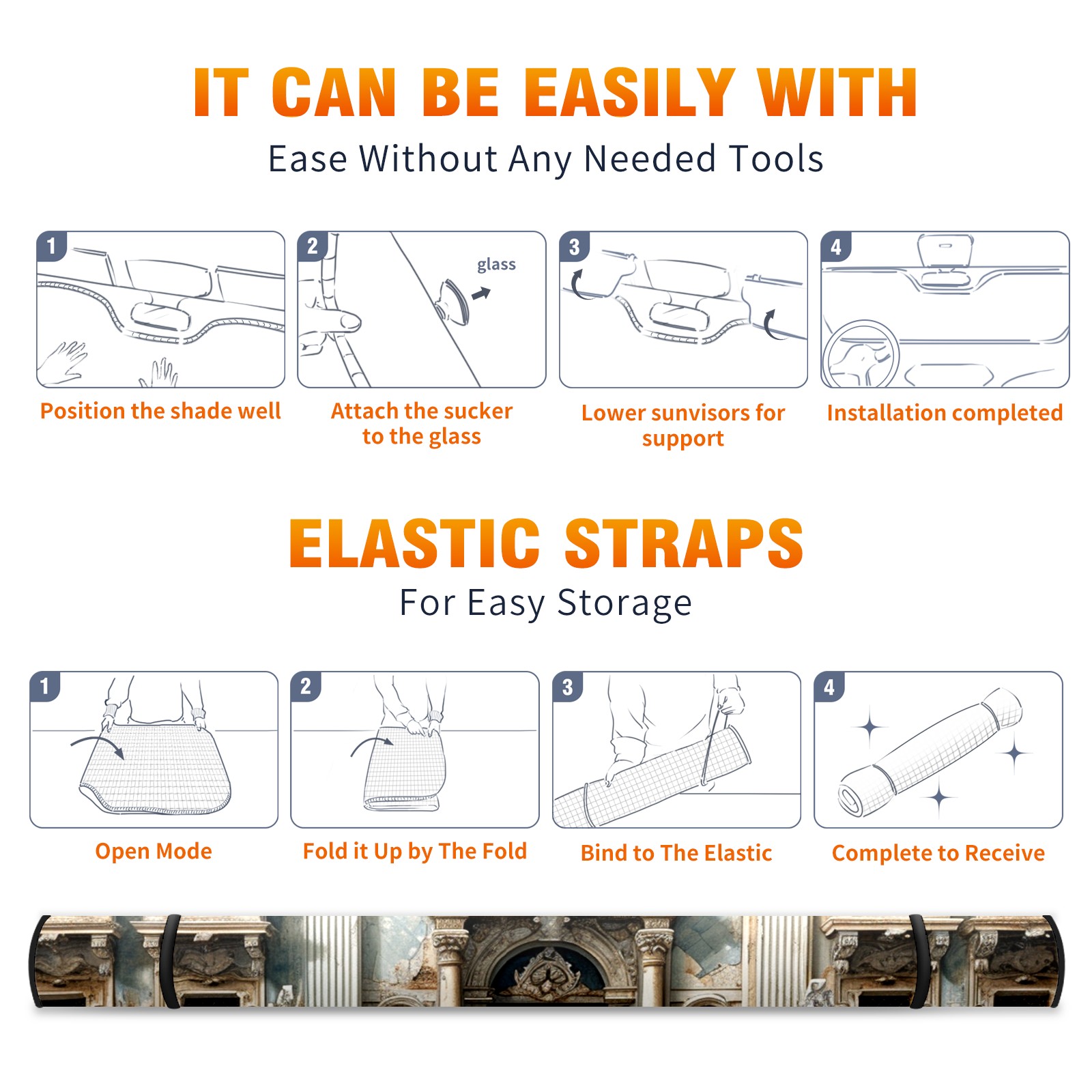 IT CAN BE EASILY WITH

Ease Without Any Needed Tools

1

Position the shade well

2

glass

Attach the sucker to the glass

3

Lower sunvisors for support

4

Installation completed

ELASTIC STRAPS

For Easy Storage

1

Open Mode

2

Fold it Up by The Fold

3

Bind to The Elastic

4

Complete to Receive