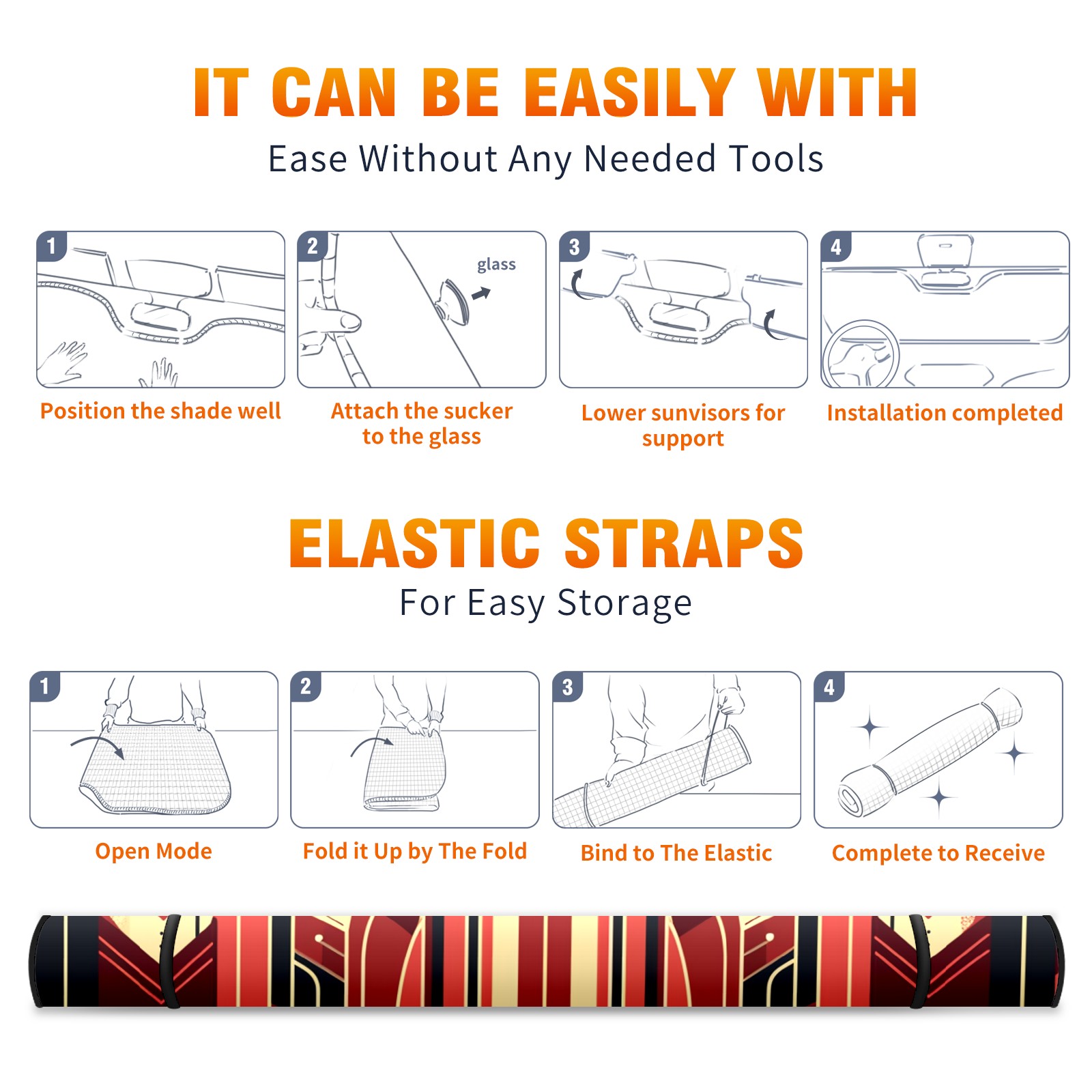 IT CAN BE EASILY WITH
Ease Without Any Needed Tools

1
Position the shade well

2
glass
Attach the sucker to the glass

3
Lower sunvisors for support

4
Installation completed

ELASTIC STRAPS
For Easy Storage

1
Open Mode

2
Fold it Up by The Fold

3
Bind to The Elastic

4
Complete to Receive