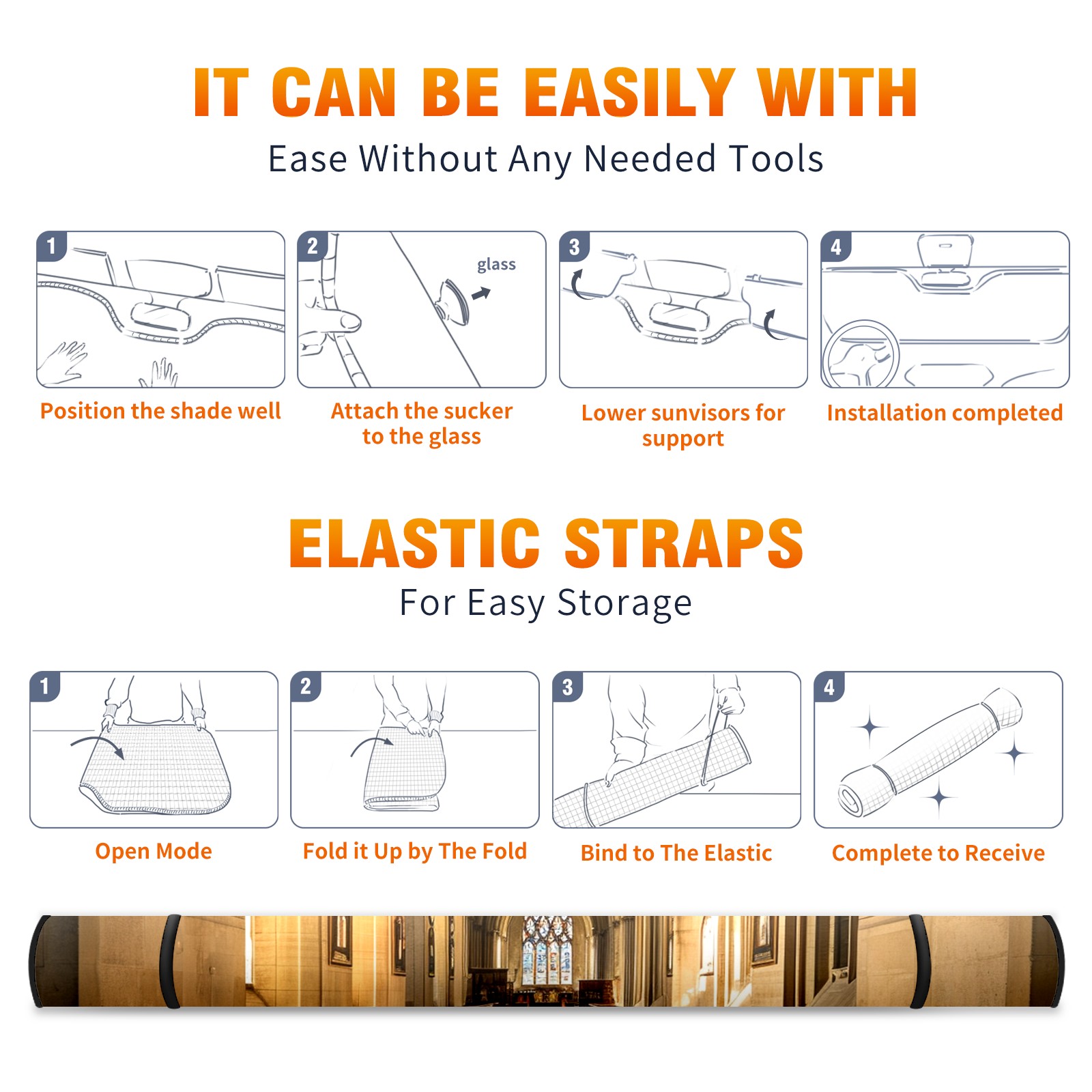 IT CAN BE EASILY WITH

Ease Without Any Needed Tools

1

Position the shade well

2

glass

Attach the sucker to the glass

3

Lower sunvisors for support

4

Installation completed

ELASTIC STRAPS

For Easy Storage

1

Open Mode

2

Fold it Up by The Fold

3

Bind to The Elastic

4

Complete to Receive