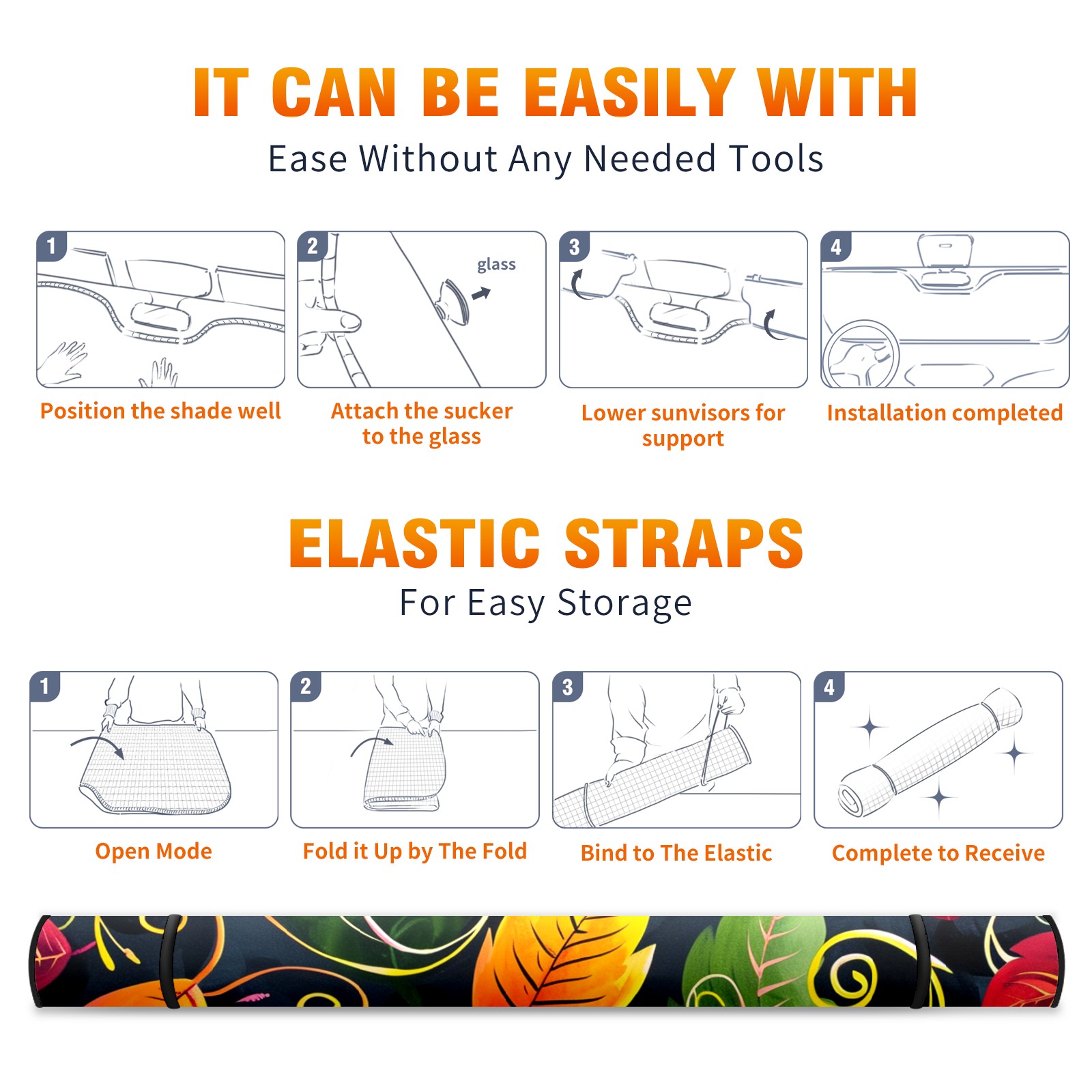 IT CAN BE EASILY WITH

Ease Without Any Needed Tools

1

Position the shade well

2

glass

Attach the sucker to the glass

3

Lower sunvisors for support

4

Installation completed

ELASTIC STRAPS

For Easy Storage

1

Open Mode

2

Fold it Up by The Fold

3

Bind to The Elastic

4

Complete to Receive