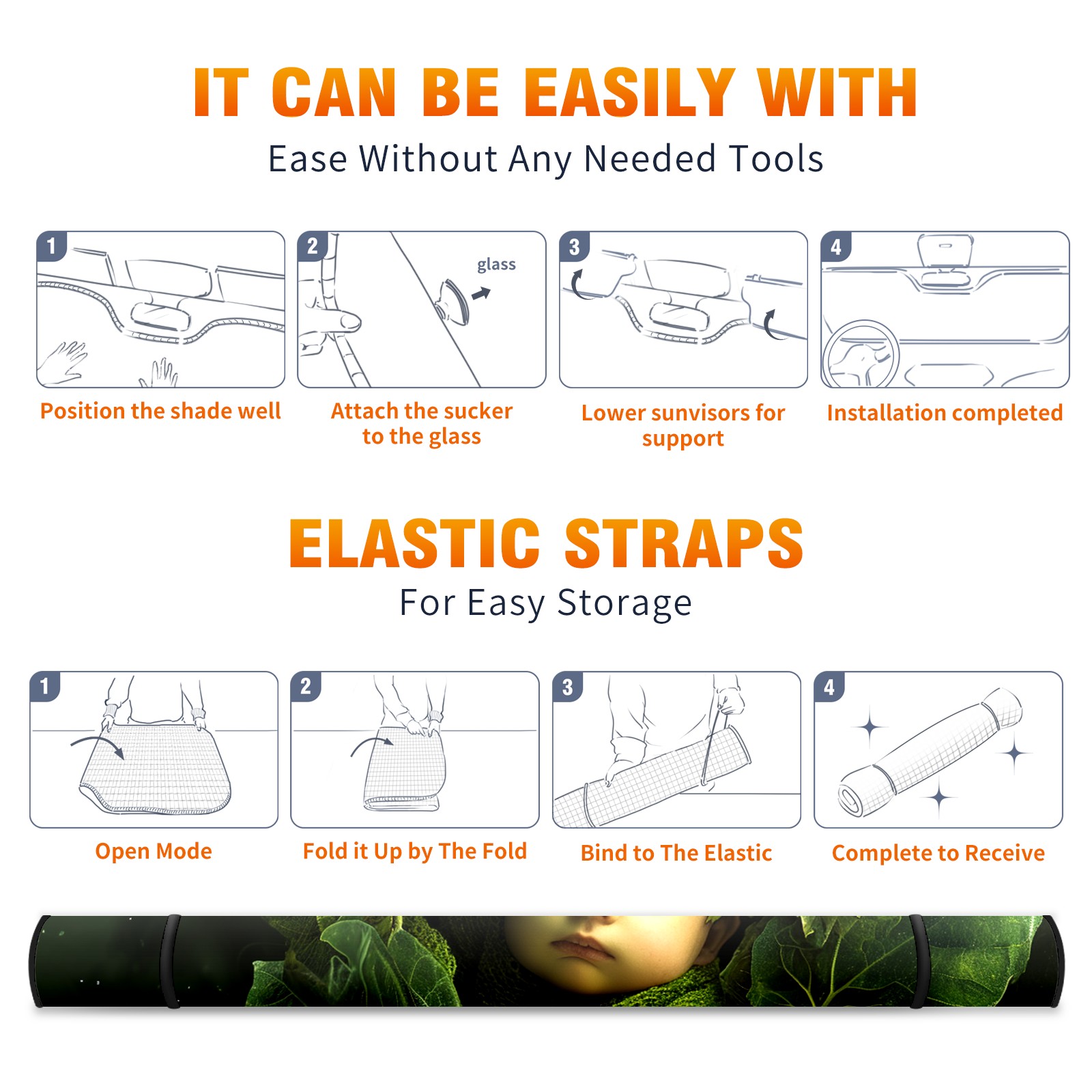 IT CAN BE EASILY WITH

Ease Without Any Needed Tools

1

Position the shade well

2

glass

Attach the sucker to the glass

3

Lower sunvisors for support

4

Installation completed

ELASTIC STRAPS

For Easy Storage

1

Open Mode

2

Fold it Up by The Fold

3

Bind to The Elastic

4

Complete to Receive