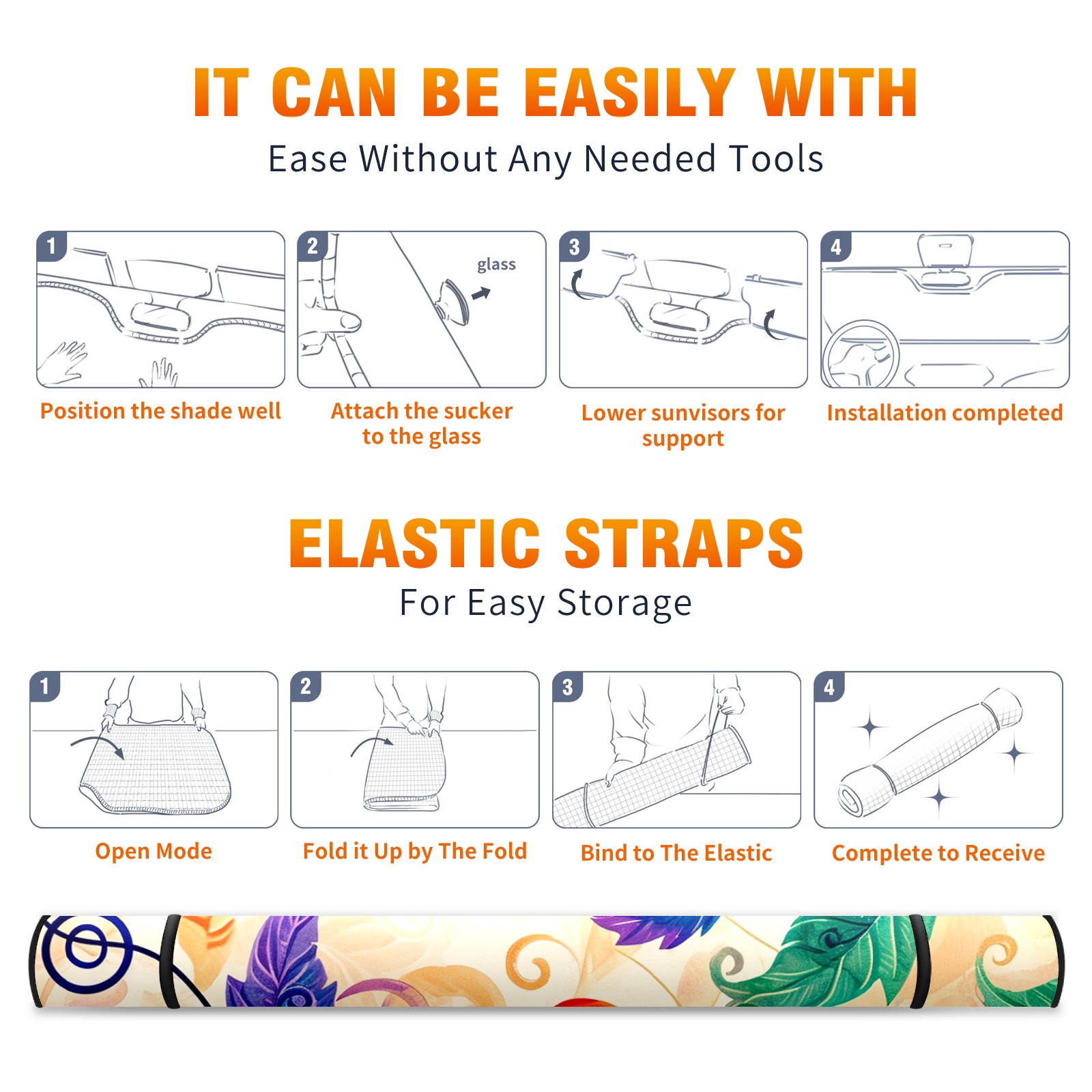 IT CAN BE EASILY WITH
Ease Without Any Needed Tools

1
Position the shade well

2
glass
Attach the sucker to the glass

3
Lower sunvisors for support

4
Installation completed

ELASTIC STRAPS
For Easy Storage

1
Open Mode

2
Fold it Up by The Fold

3
Bind to The Elastic

4
Complete to Receive