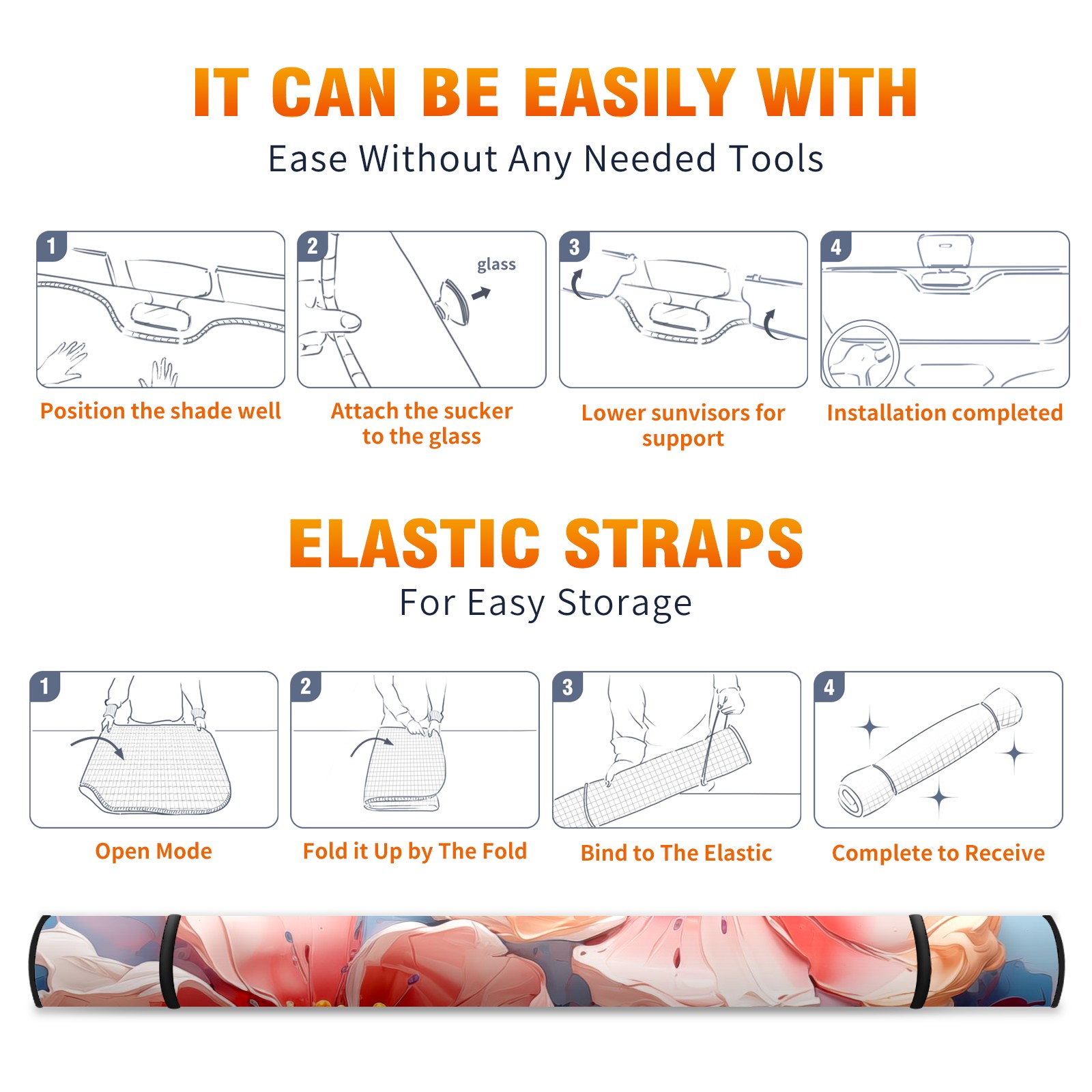 IT CAN BE EASILY WITH
Ease Without Any Needed Tools

1
Position the shade well

2
glass
Attach the sucker to the glass

3
Lower sunvisors for support

4
Installation completed

ELASTIC STRAPS
For Easy Storage

1
Open Mode

2
Fold it Up by The Fold

3
Bind to The Elastic

4
Complete to Receive