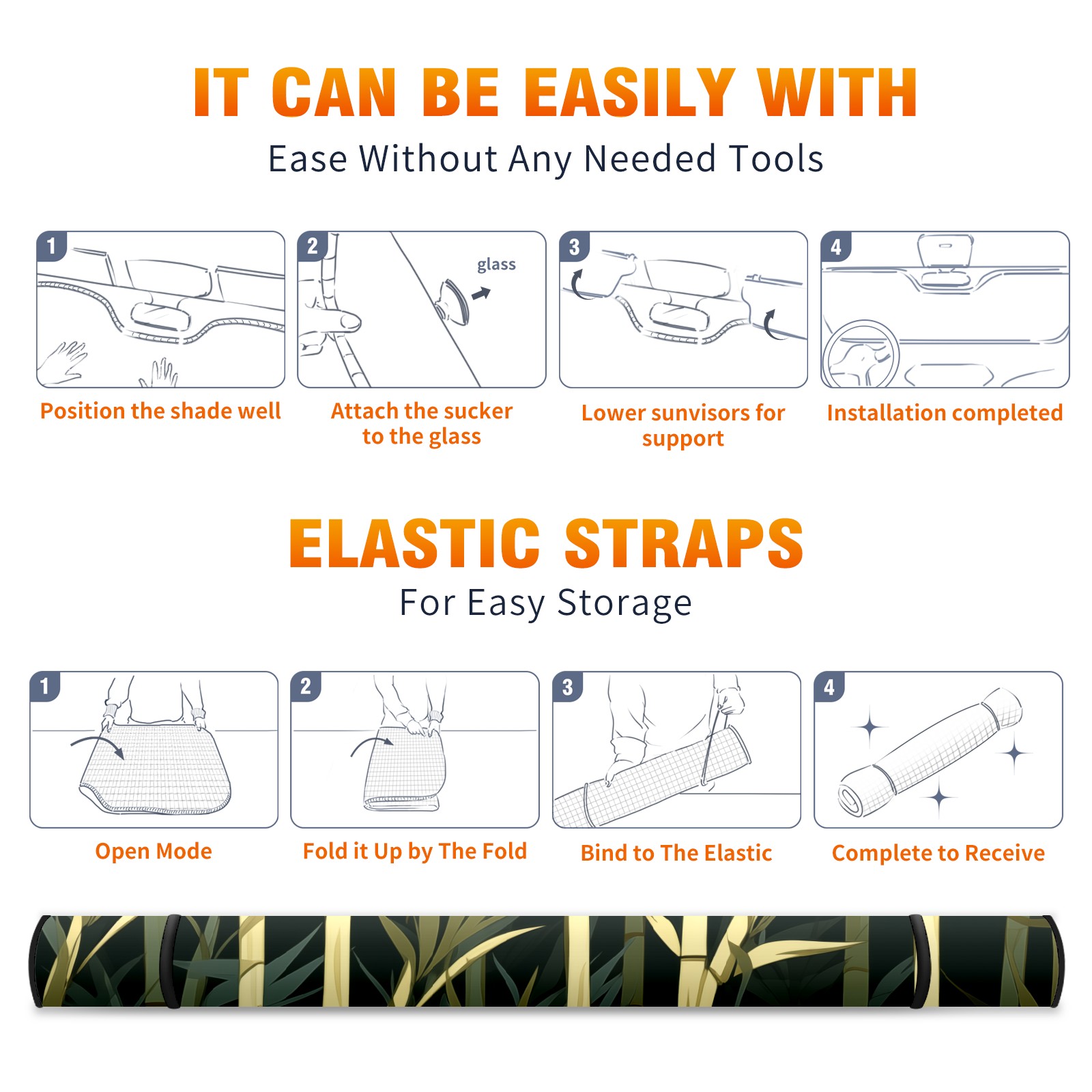 IT CAN BE EASILY WITH

Ease Without Any Needed Tools

1

Position the shade well

2

glass

Attach the sucker to the glass

3

Lower sunvisors for support

4

Installation completed

ELASTIC STRAPS

For Easy Storage

1

Open Mode

2

Fold it Up by The Fold

3

Bind to The Elastic

4

Complete to Receive