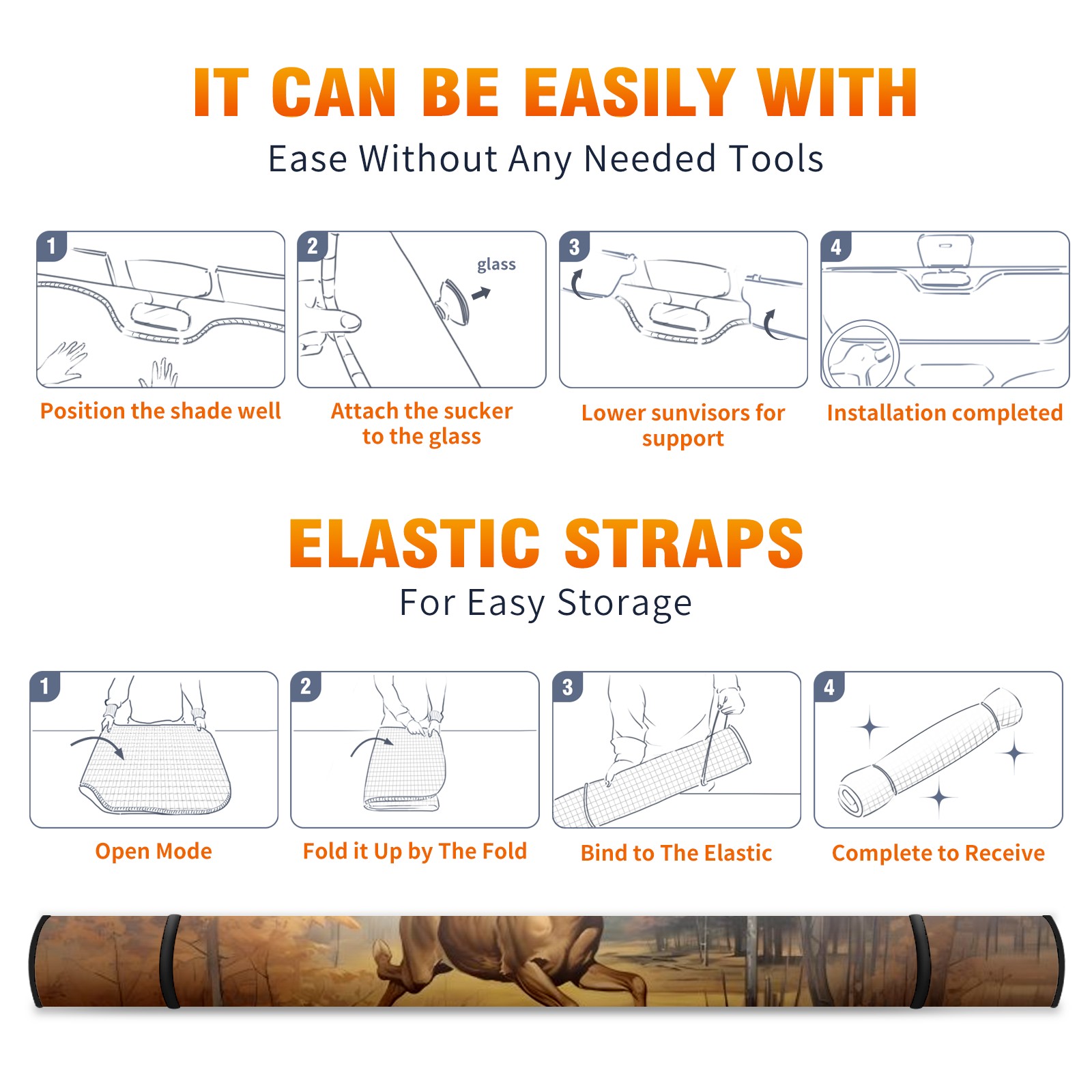 IT CAN BE EASILY WITH

Ease Without Any Needed Tools

1

Position the shade well

2

glass

Attach the sucker to the glass

3

Lower sunvisors for support

4

Installation completed

ELASTIC STRAPS

For Easy Storage

1

Open Mode

2

Fold it Up by The Fold

3

Bind to The Elastic

4

Complete to Receive