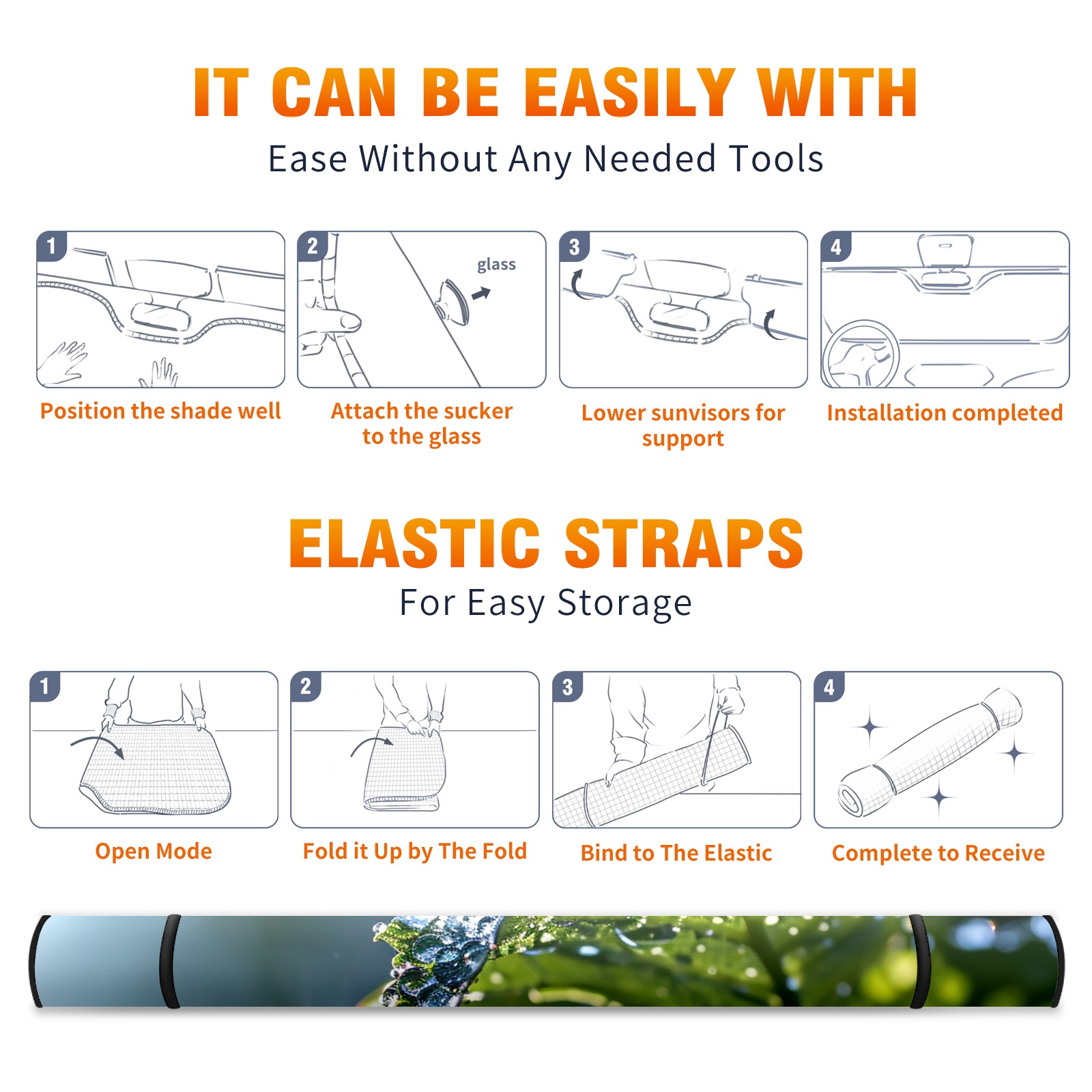 IT CAN BE EASILY WITH
Ease Without Any Needed Tools

1
Position the shade well

2
glass
Attach the sucker to the glass

3
Lower sunvisors for support

4
Installation completed

ELASTIC STRAPS
For Easy Storage

1
Open Mode

2
Fold it Up by The Fold

3
Bind to The Elastic

4
Complete to Receive